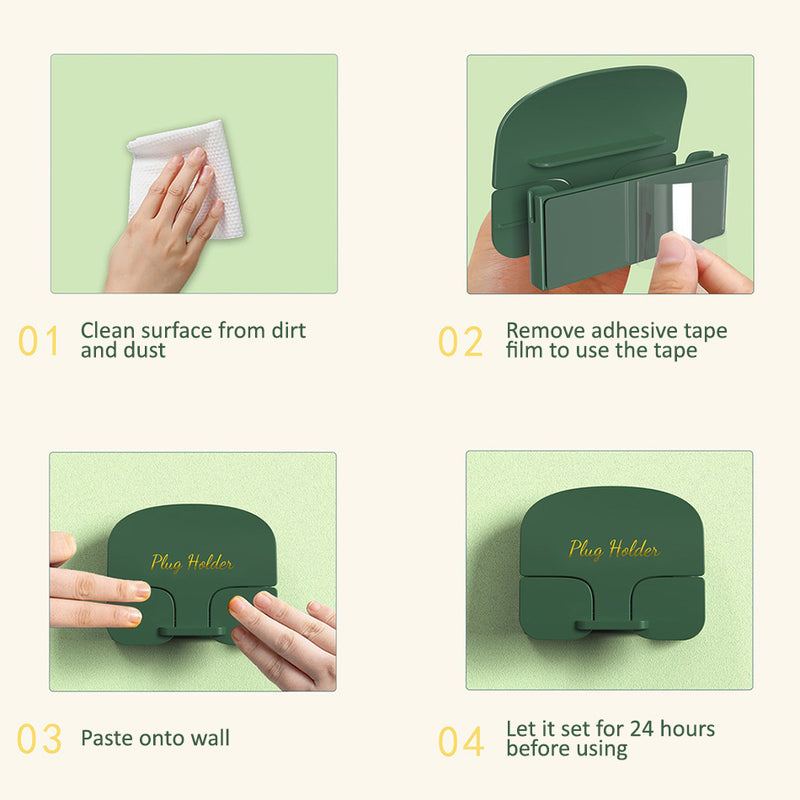 01 Clean surface from dirt and dust

02 Remove adhesive tape film to use the tape

Plug Holder

03 Paste onto wall

Plug Holder

04 Let it set for 24 hours before using