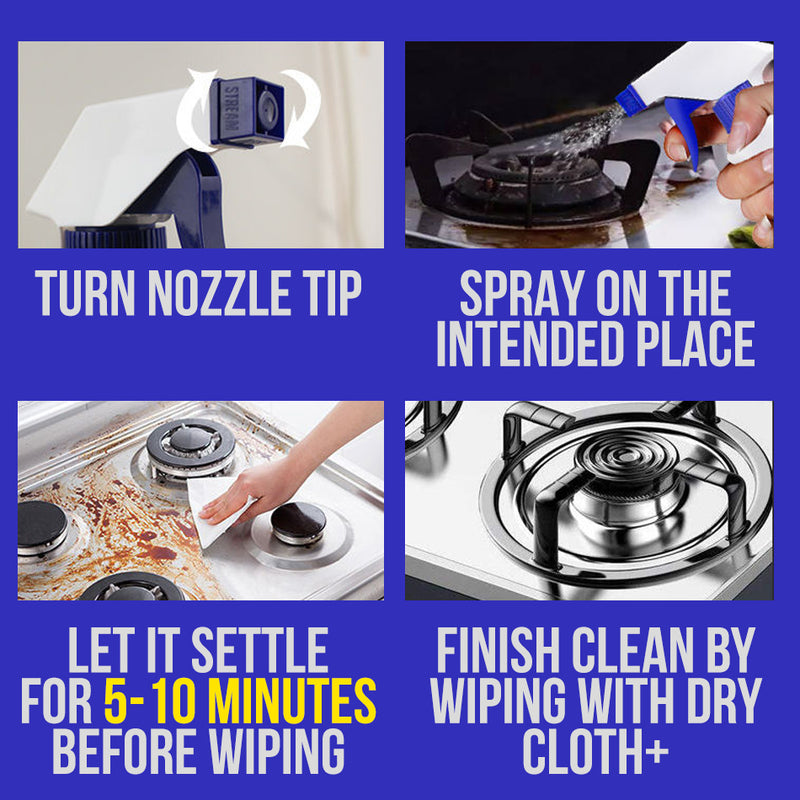 STREAM

TURN NOZZLE TIP

SPRAY ON THE INTENDED PLACE

LET IT SETTLE FOR 5-10 MINUTES BEFORE WIPING

FINISH CLEAN BY WIPING WITH DRY CLOTH+