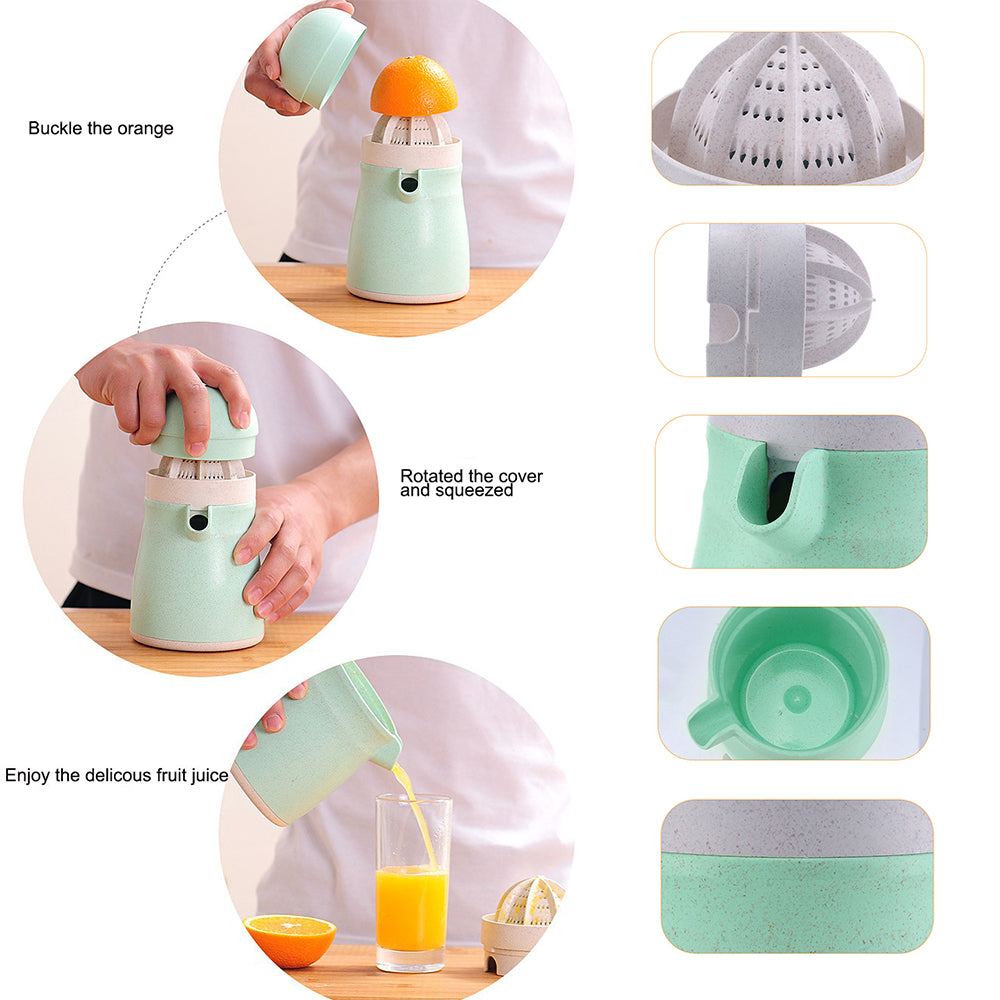 Buckle the orange

Rotated the cover and squeezed

Enjoy the delicous fruit juice