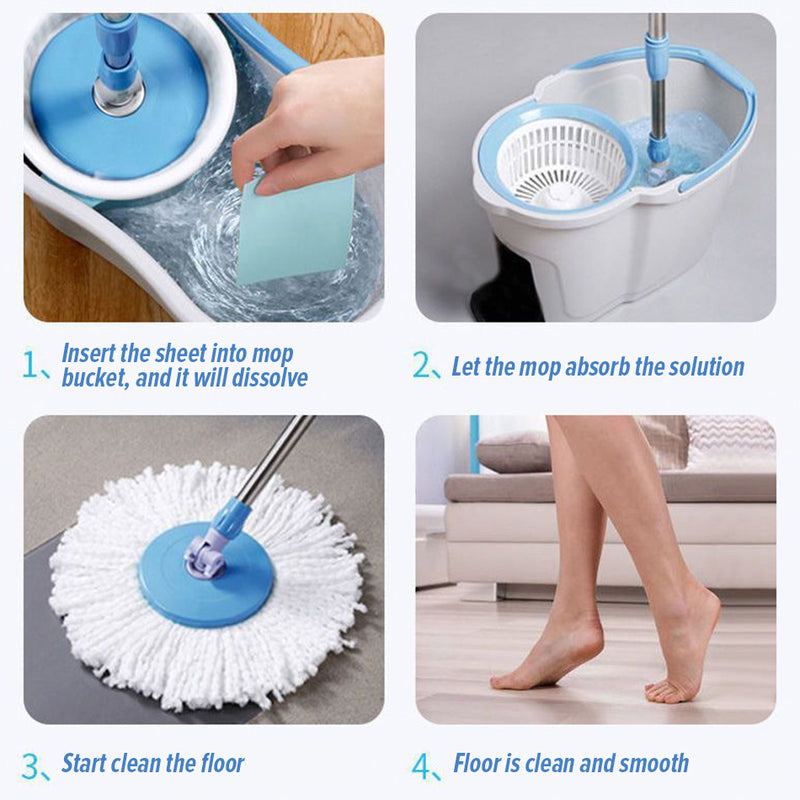 1、Insert the sheet into mop bucket, and it will dissolve

2、Let the mop absorb the solution

3、Start clean the floor

4、Floor is clean and smooth