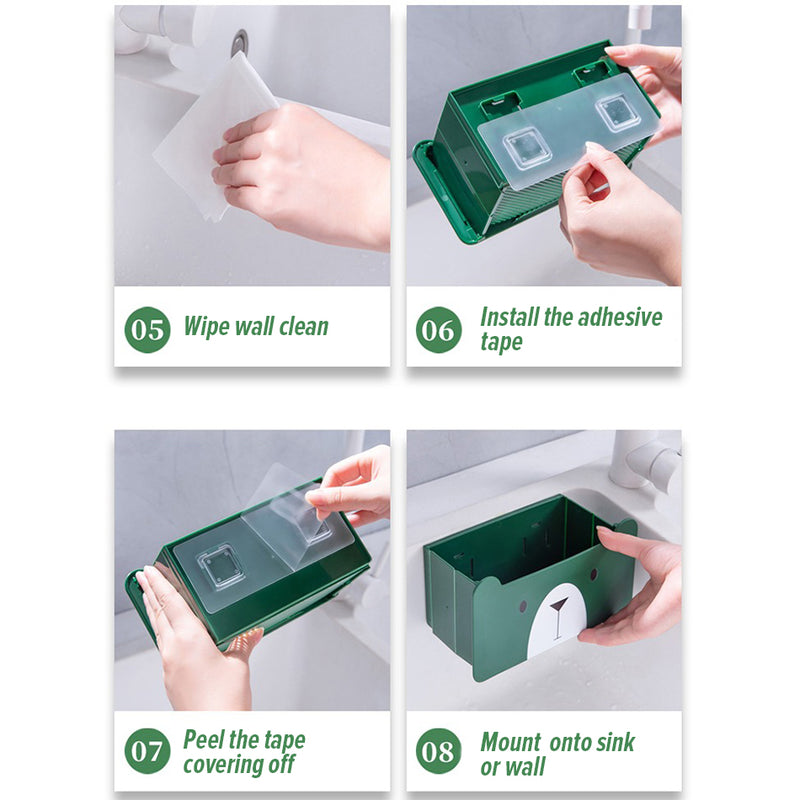 05 Wipe wall clean

06 Install the adhesive tape

07 Peel the tape covering off

08 Mount onto sink or wall