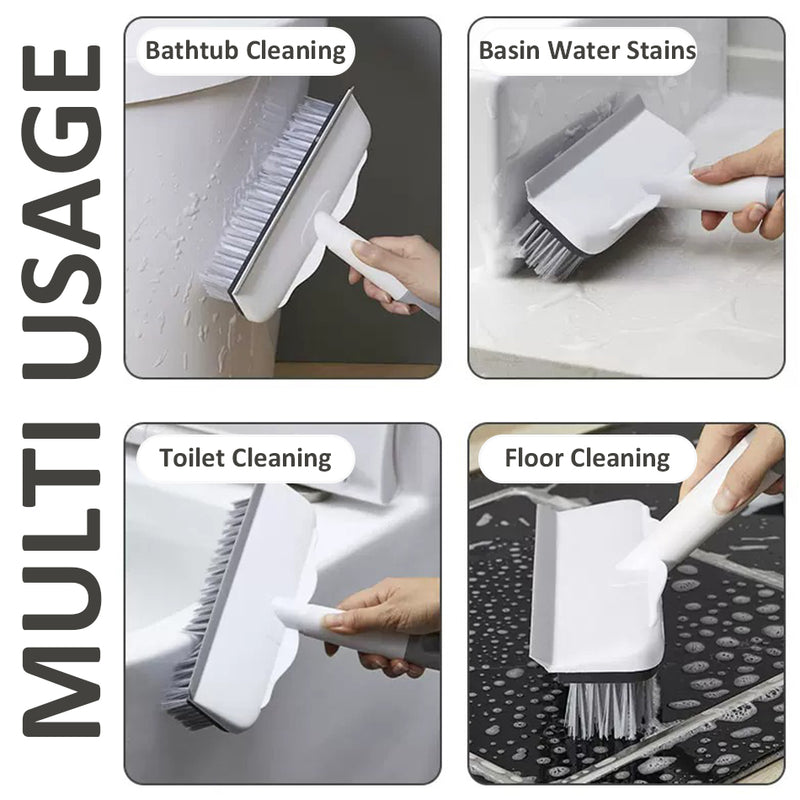 MULTI USAGE

Bathtub Cleaning

Basin Water Stains

Toilet Cleaning

Floor Cleaning