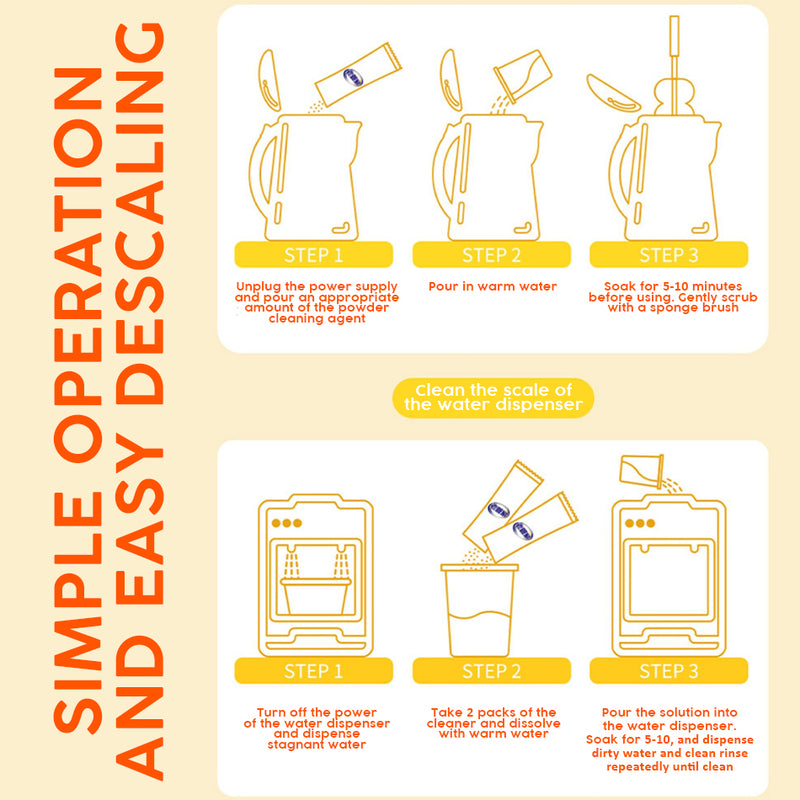 SIMPLE OPERATION AND EASY DESCALING

STEP 1
Unplug the power supply and pour an appropriate amount of the powder cleaning agent

STEP 2
Pour in warm water

STEP 3
Soak for 5-10 minutes before using. Gently scrub with a sponge brush

Clean the scale of the water dispenser

STEP 1
Turn off the power of the water dispenser and dispense stagnant water

STEP 2
Take 2 packs of the cleaner and dissolve with warm water

STEP 3
Pour the solution into the water dispenser. Soak for 5-10, and dispense dirty water and clean rinse repeatedly until clean