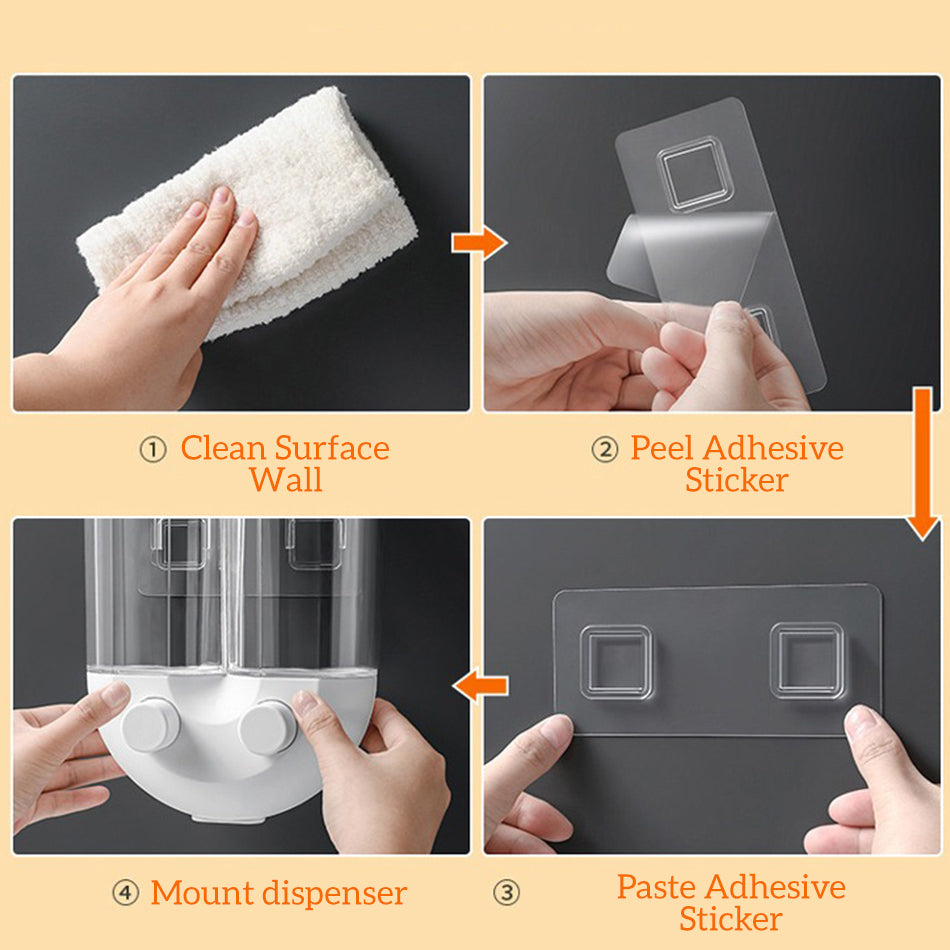 ① Clean Surface Wall

② Peel Adhesive Sticker

④ Mount dispenser

③ Paste Adhesive Sticker