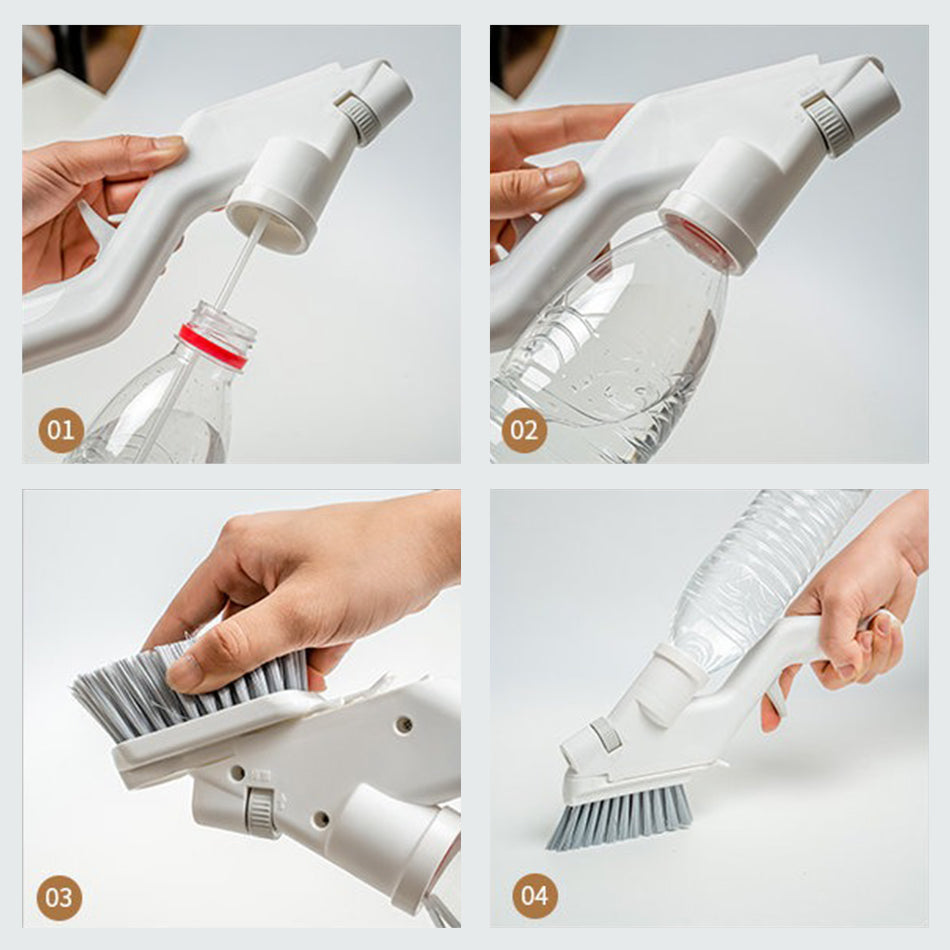 01

02

03

04