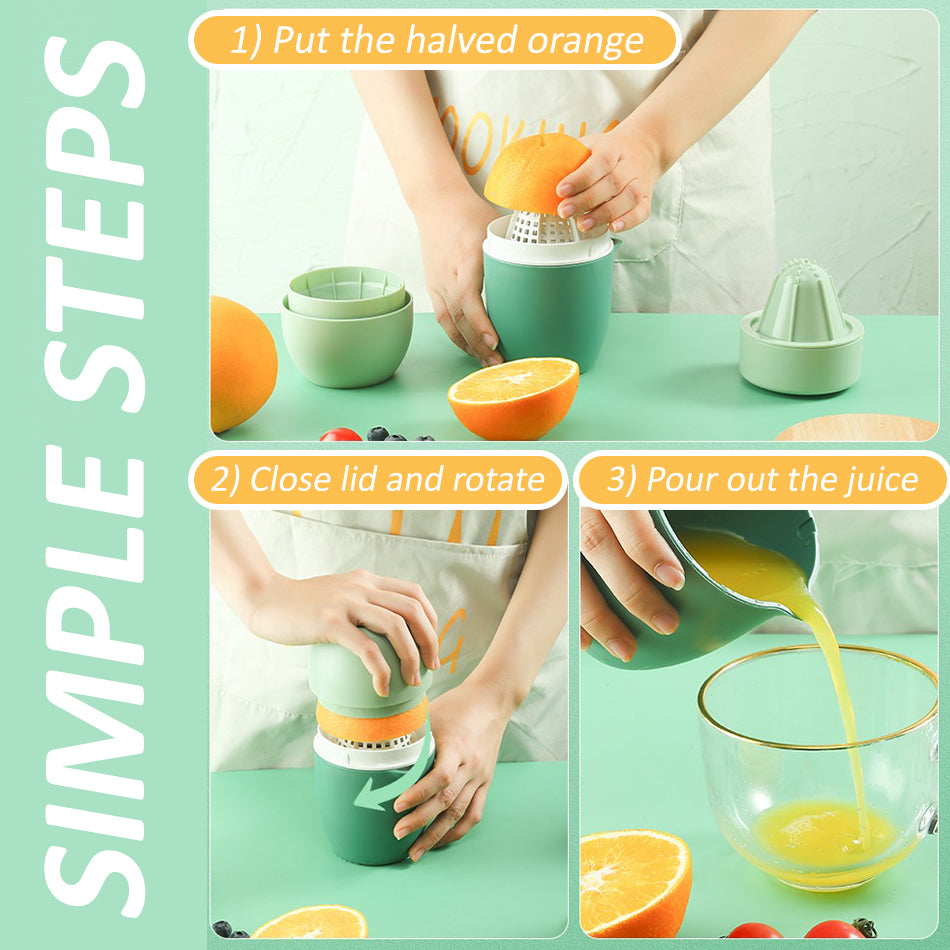 SIMPLE STEPS

1) Put the halved orange

2) Close lid and rotate

3) Pour out the juice