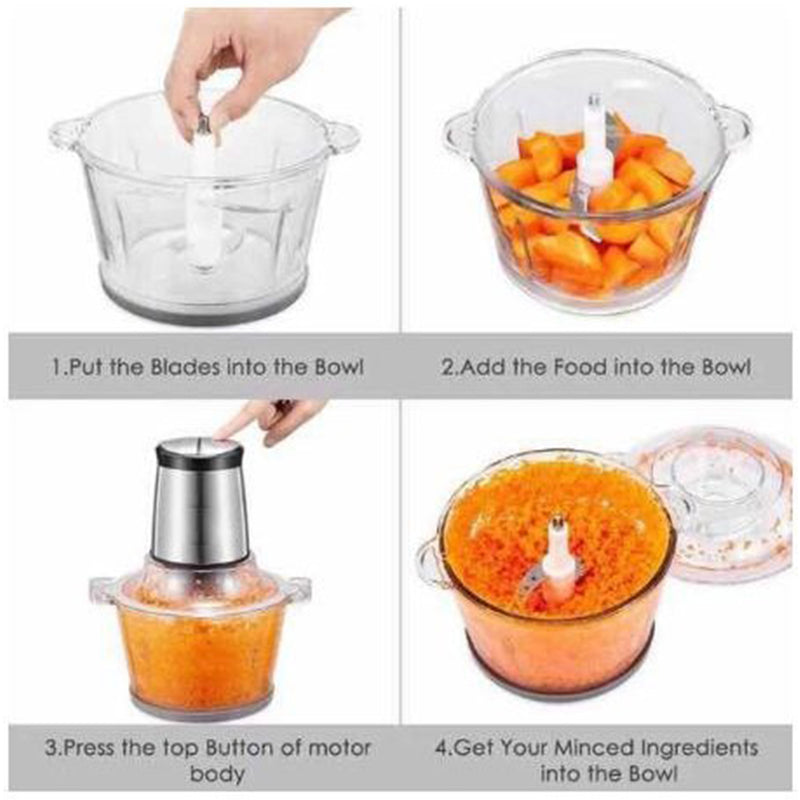 1.Put the Blades into the Bowl

2.Add the Food into the Bowl

3.Press the top Button of motor body

4.Get Your Minced Ingredients into the Bowl