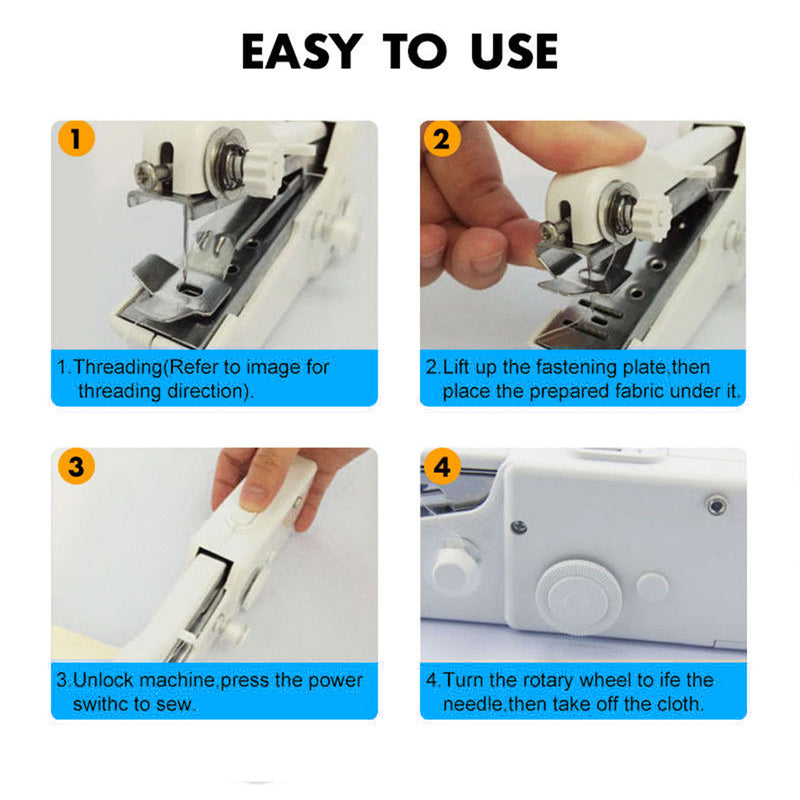 EASY TO USE

1

1.Threading(Refer to image for threading direction).

2

2.Lift up the fastening plate,then place the prepared fabric under it.

3

3.Unlock machine,press the power swithc to sew.

4

4.Turn the rotary wheel to ife the needle,then take off the cloth.