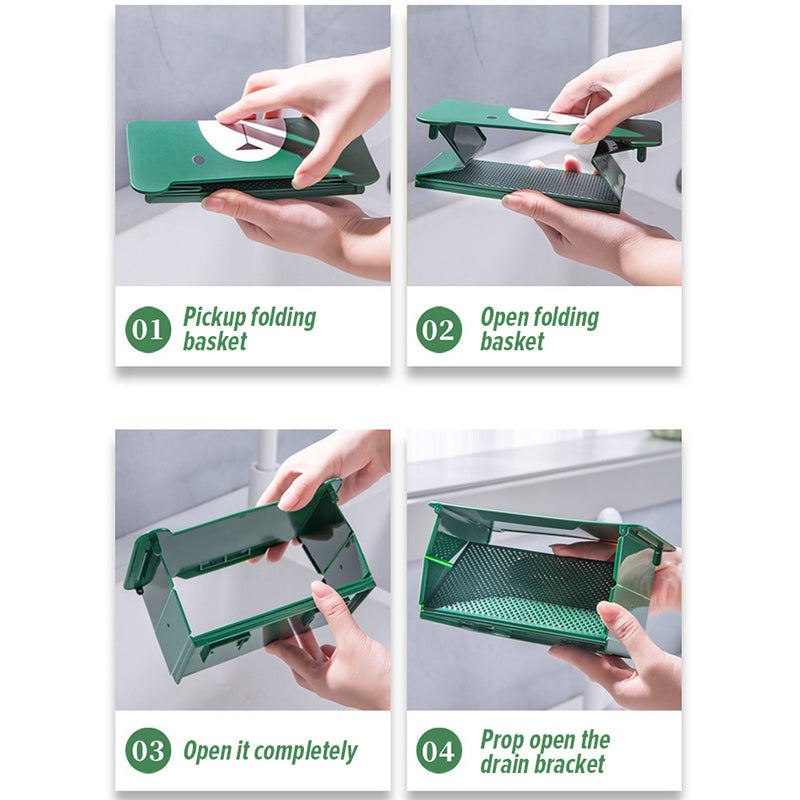 01 Pickup folding basket

02 Open folding basket

03 Open it completely

04 Prop open the drain bracket