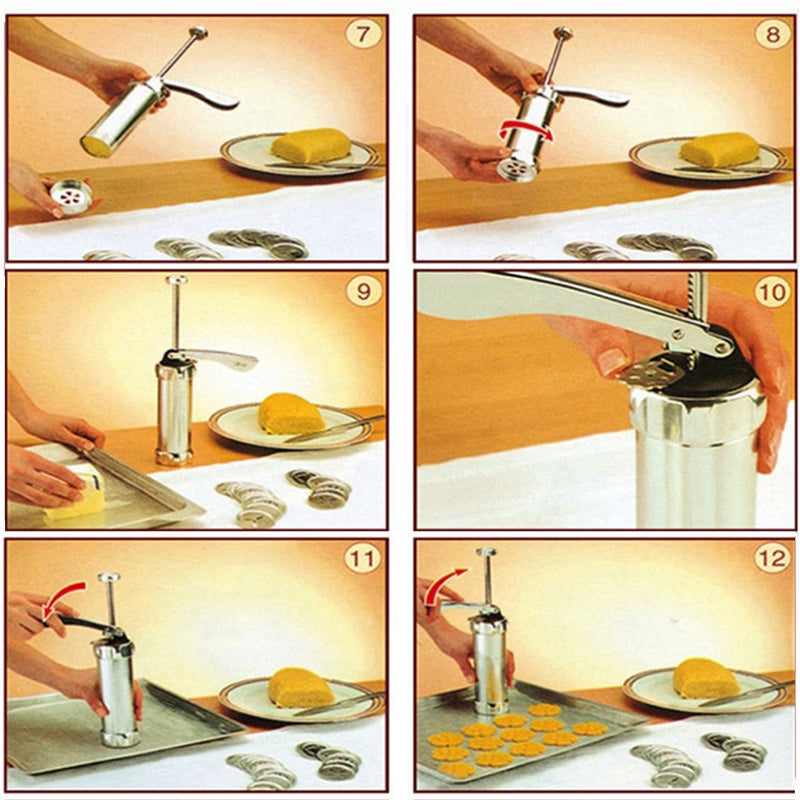 7

8

9

10

11

12