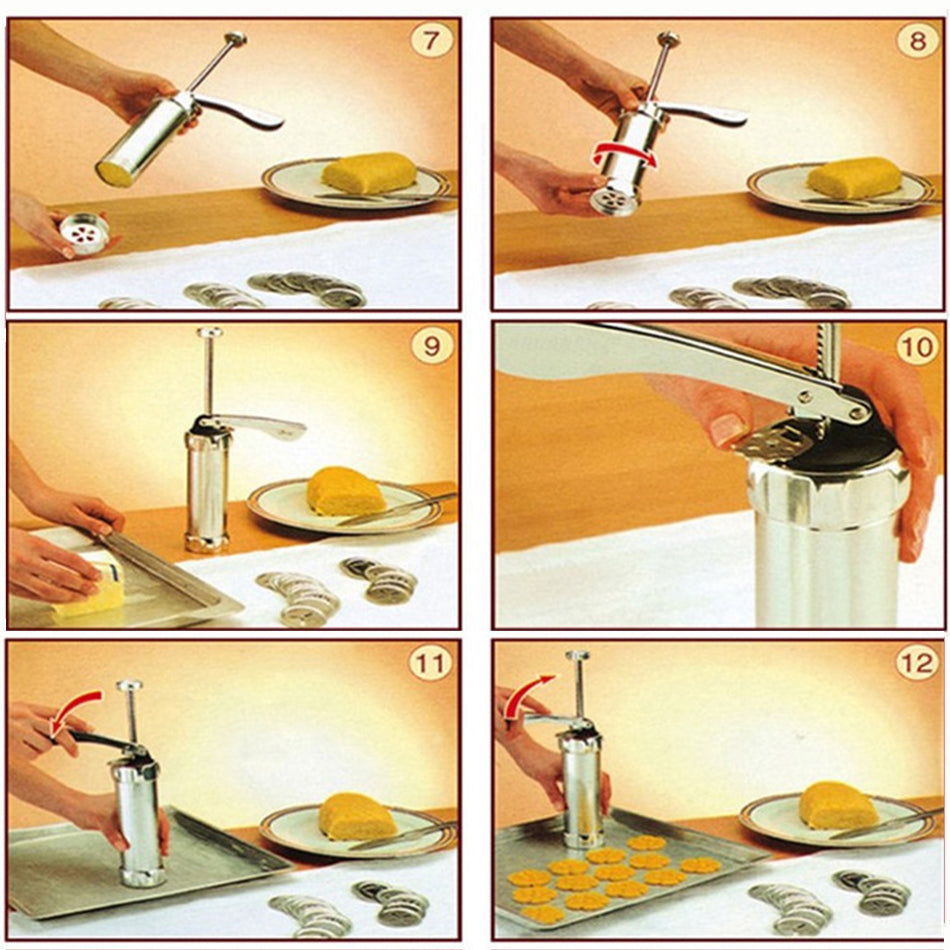 7

8

9

10

11

12