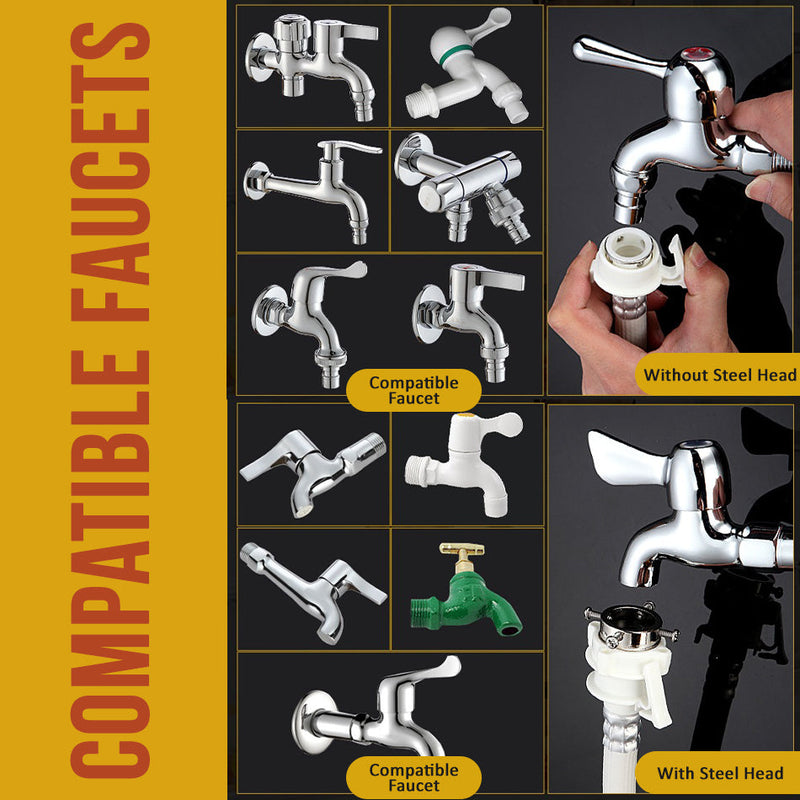 COMPATIBLE FAUCETS

Compatible Faucet

Without Steel Head

Compatible Faucet

With Steel Head