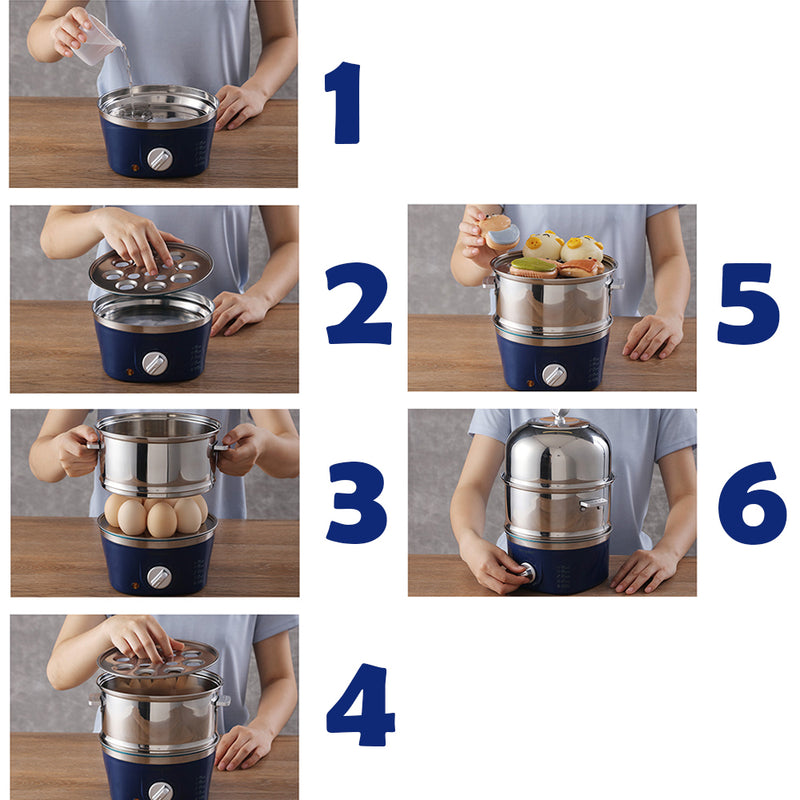 1

2

3

4

5

6