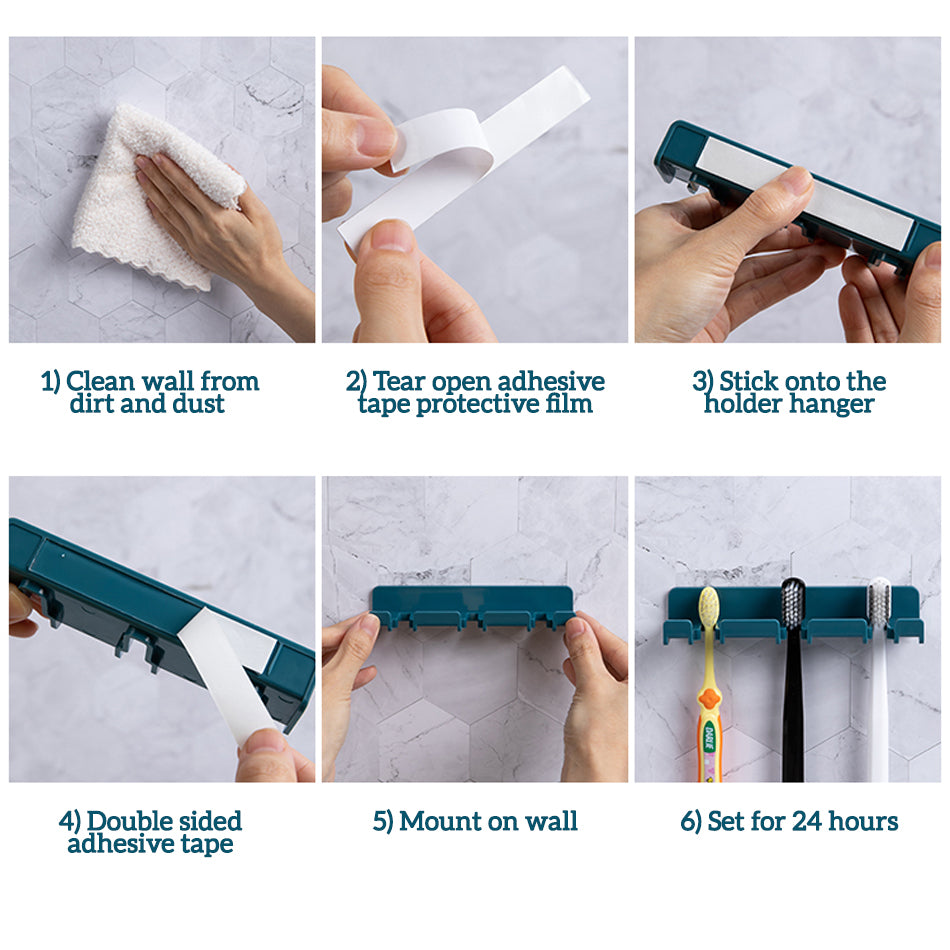 1) Clean wall from dirt and dust

2) Tear open adhesive tape protective film

3) Stick onto the holder hanger

4) Double sided adhesive tape

5) Mount on wall

6) Set for 24 hours