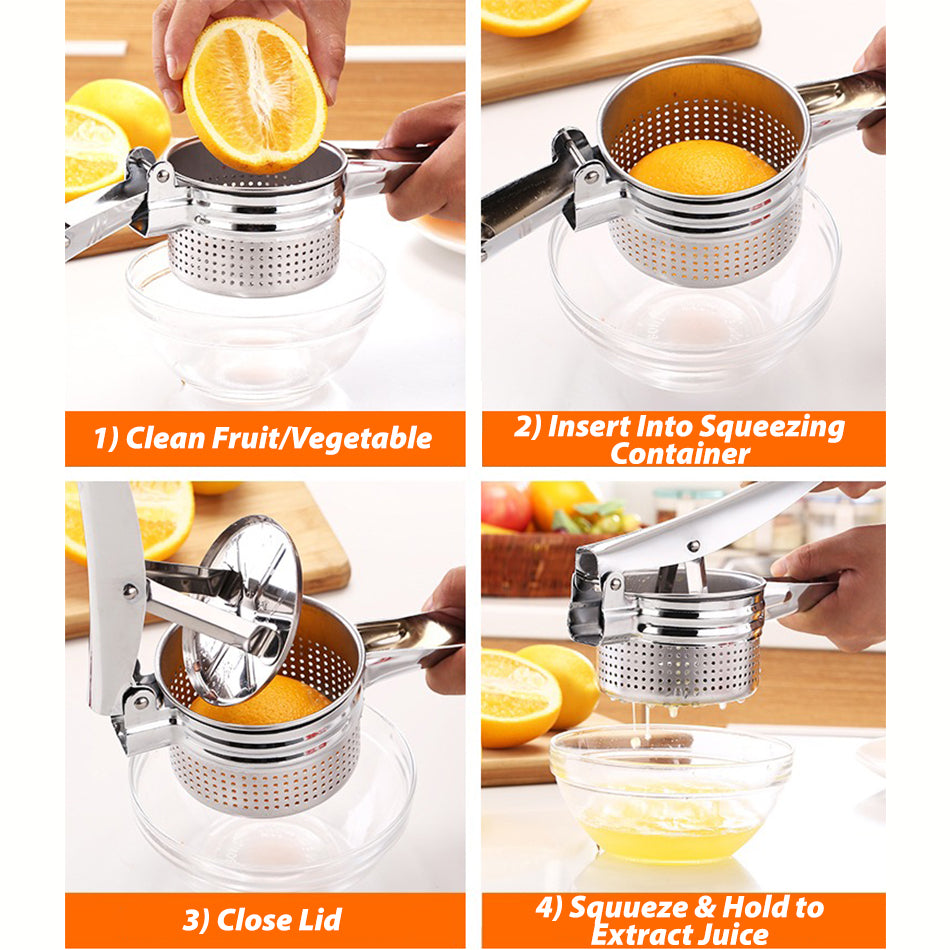 1) Clean Fruit/Vegetable

2) Insert Into Squeezing Container

3) Close Lid

4) Squeeze & Hold to Extract Juice