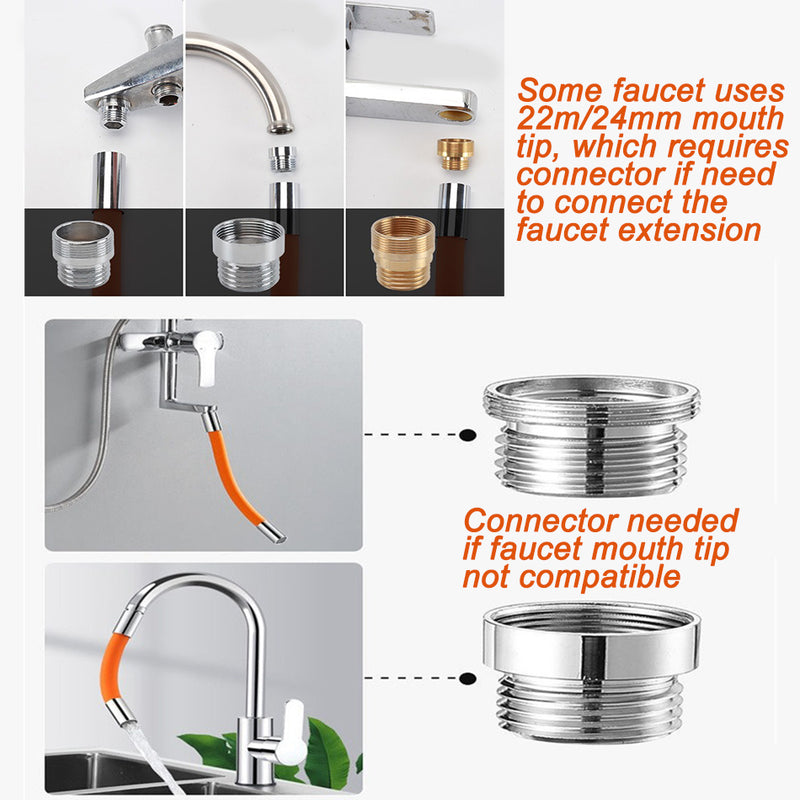 Some faucet uses 22m/24mm mouth tip, which requires connector if need to connect the faucet extension

Connector needed if faucet mouth tip not compatible