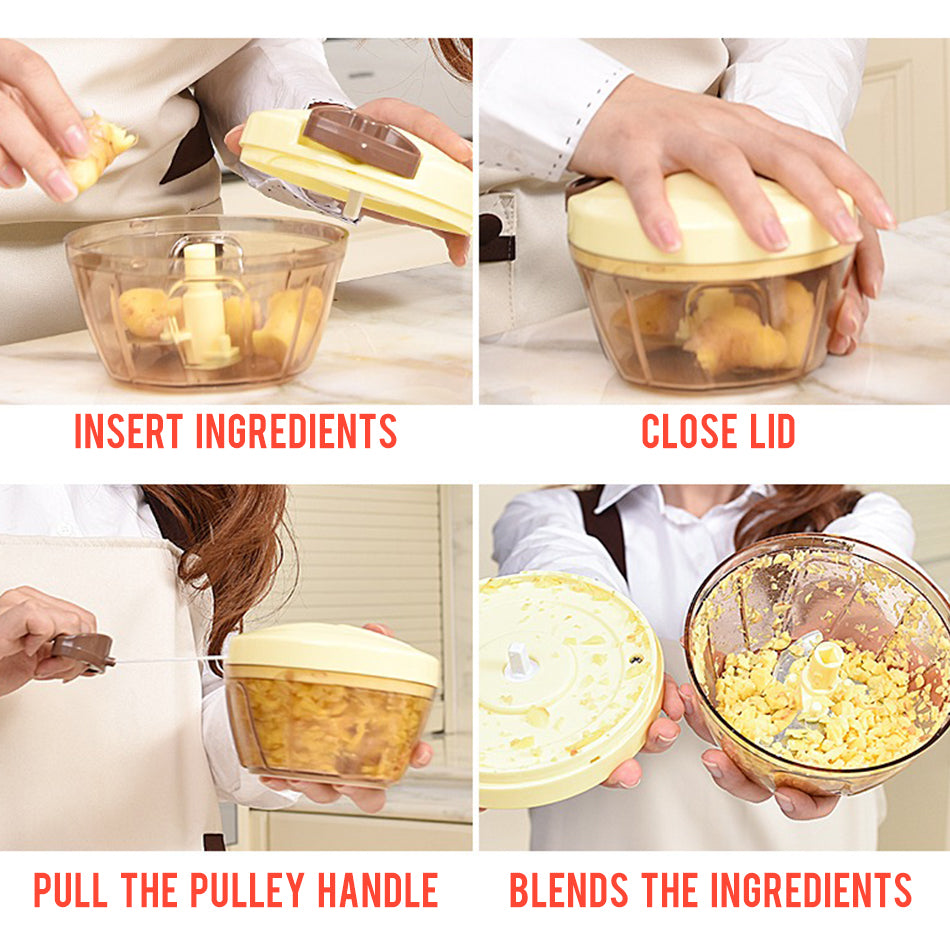 INSERT INGREDIENTS

CLOSE LID

PULL THE PULLEY HANDLE

BLENDS THE INGREDIENTS