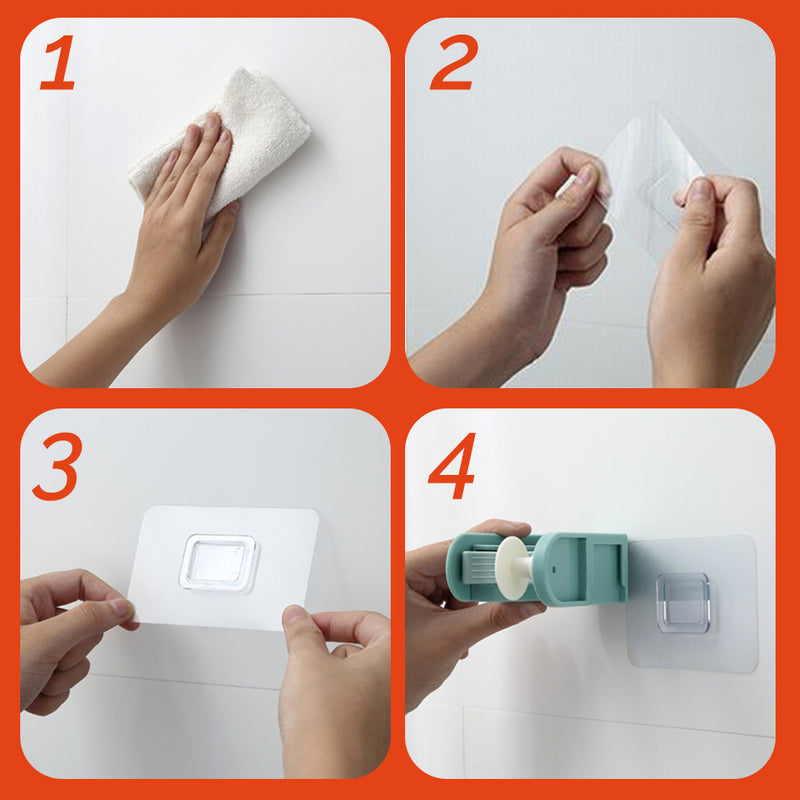 1

2

3

4