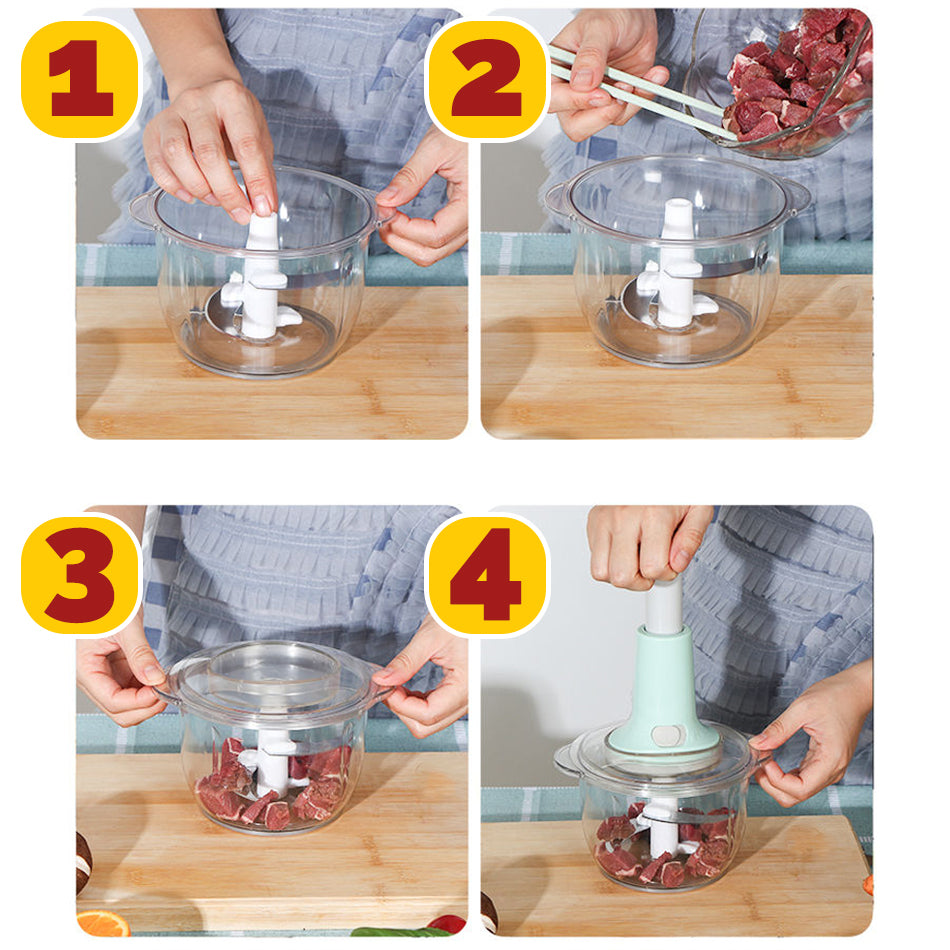 1

2

3

4