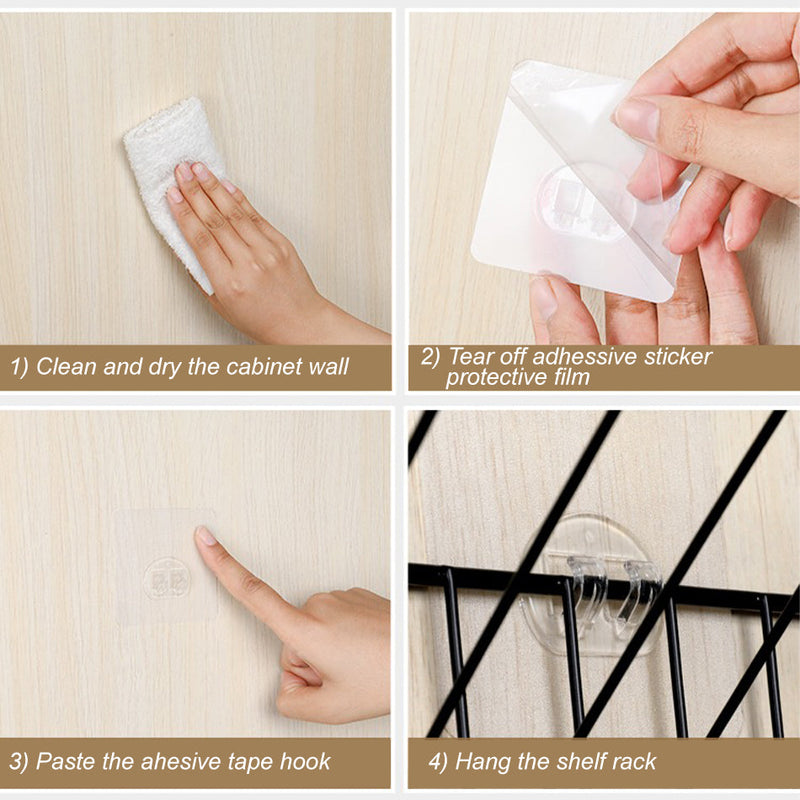 1) Clean and dry the cabinet wall

2) Tear off adhessive sticker protective film

3) Paste the ahesive tape hook

4) Hang the shelf rack