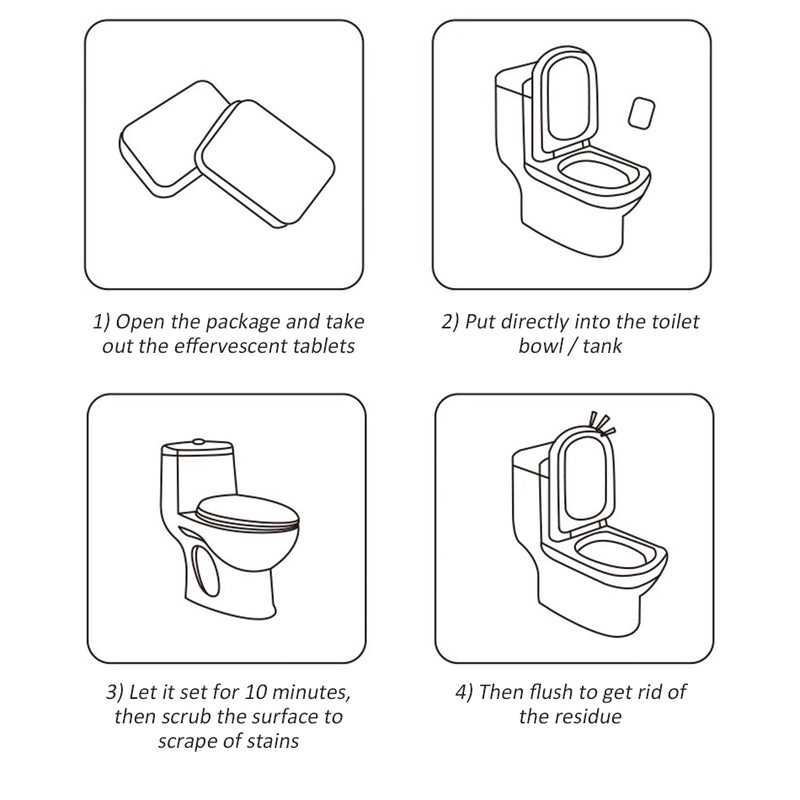 1) Open the package and take out the effervescent tablets

2) Put directly into the toilet bowl / tank

3) Let it set for 10 minutes, then scrub the surface to scrape of stains

4) Then flush to get rid of the residue