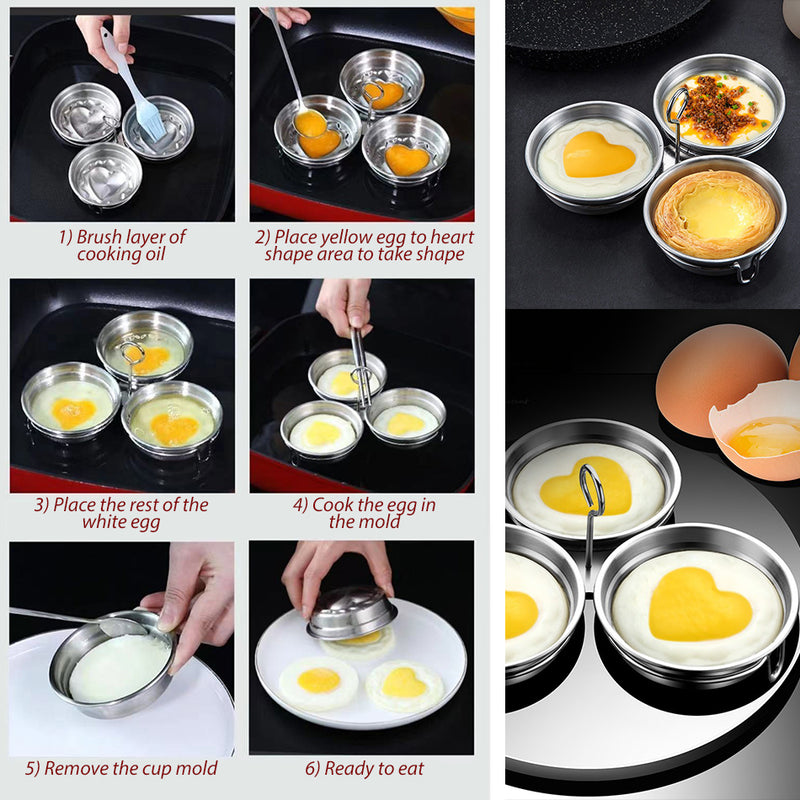 1) Brush layer of cooking oil

2) Place yellow egg to heart shape area to take shape

3) Place the rest of the white egg

4) Cook the egg in the mold

5) Remove the cup mold

6) Ready to eat