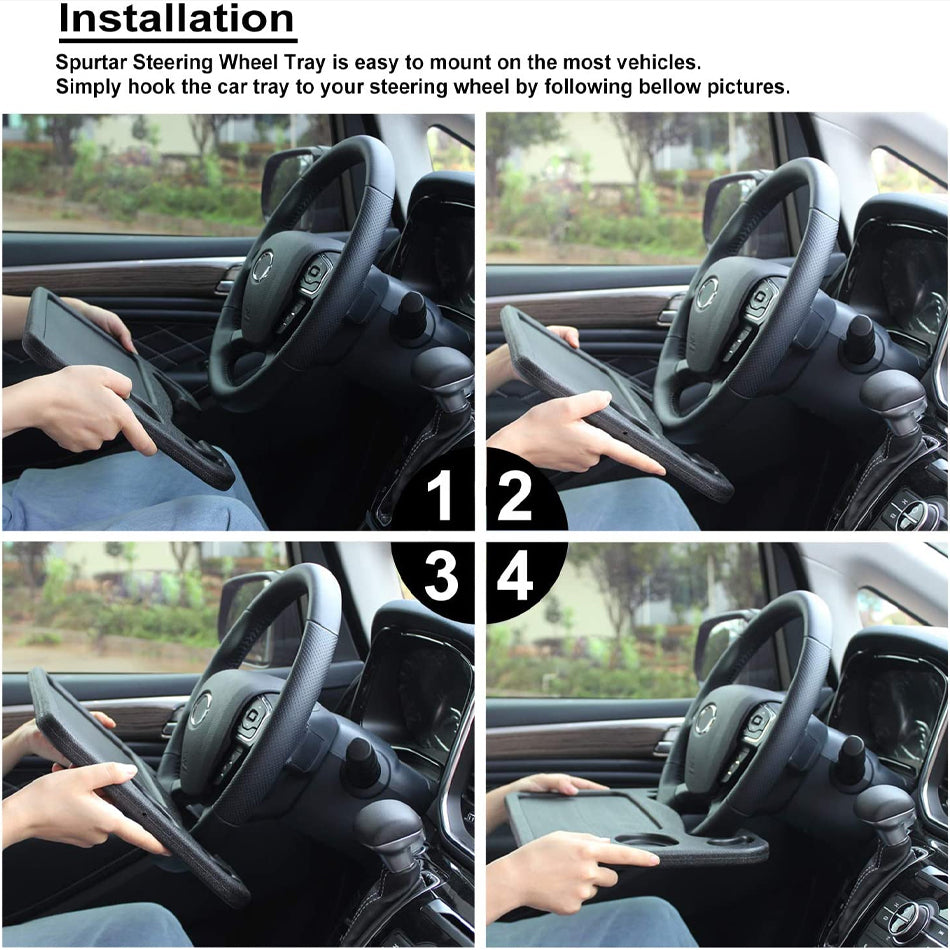 Installation

Spurtar Steering Wheel Tray is easy to mount on the most vehicles. Simply hook the car tray to your steering wheel by following bellow pictures.

1

2

3

4