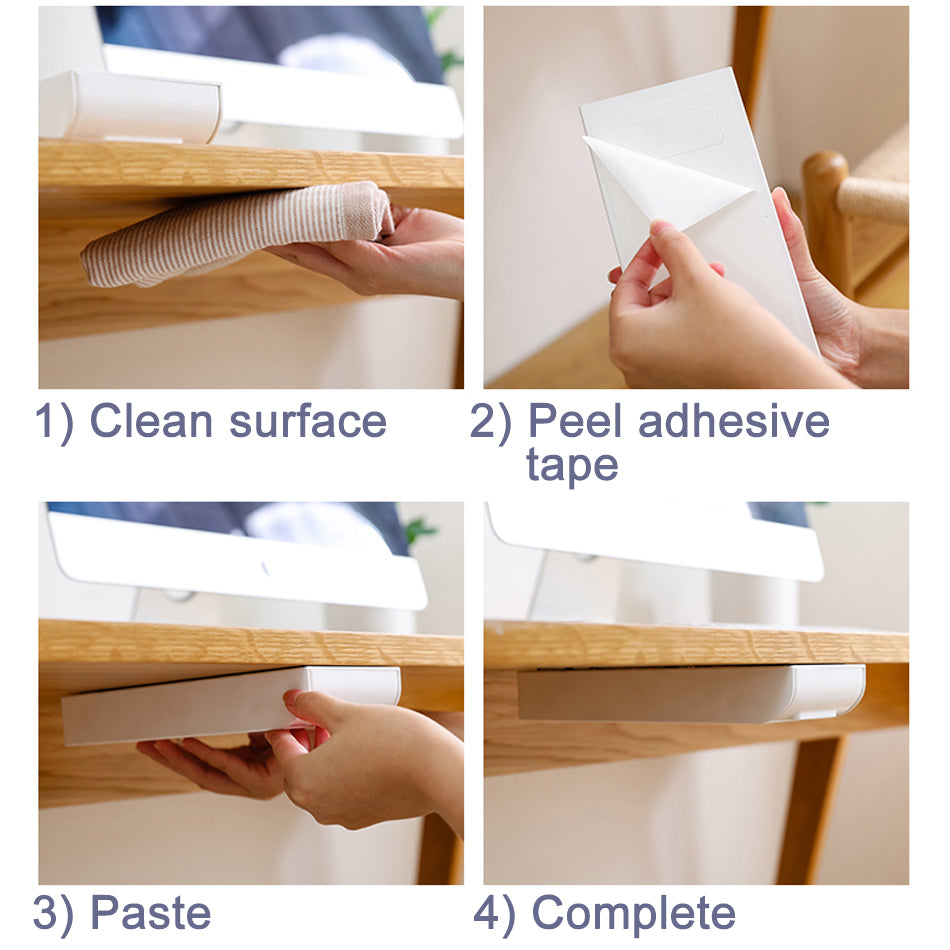 1) Clean surface

2) Peel adhesive tape

3) Paste

4) Complete