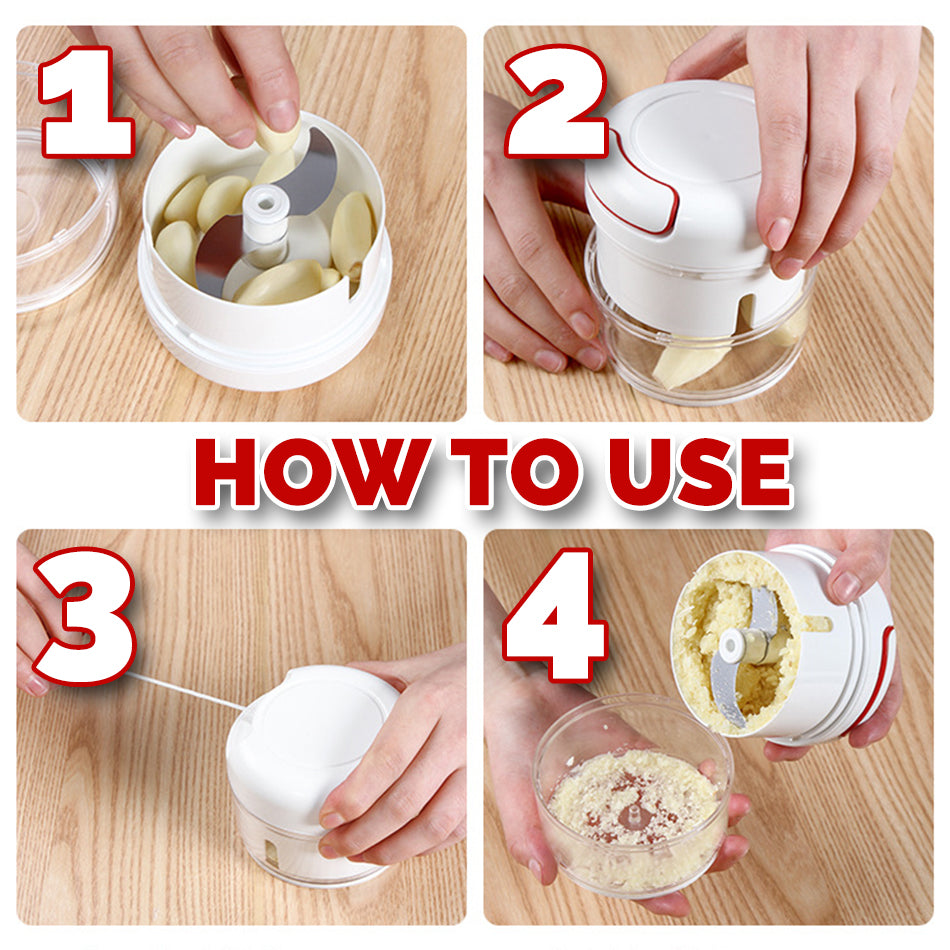 1

2

HOW TO USE

3

4