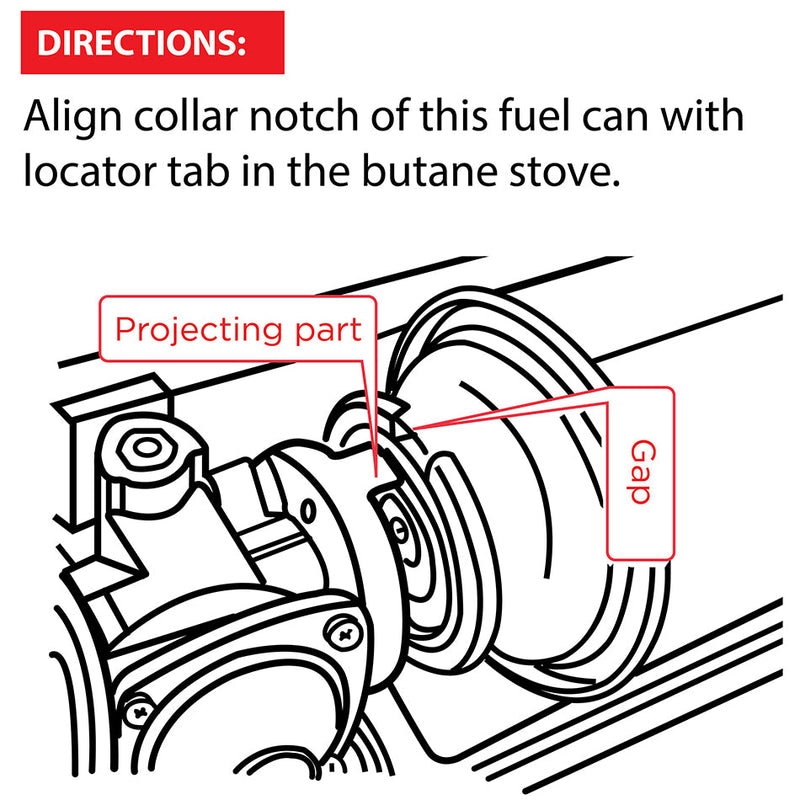 DIRECTIONS:

Align collar notch of this fuel can with locator tab in the butane stove.

Projecting part

Gap