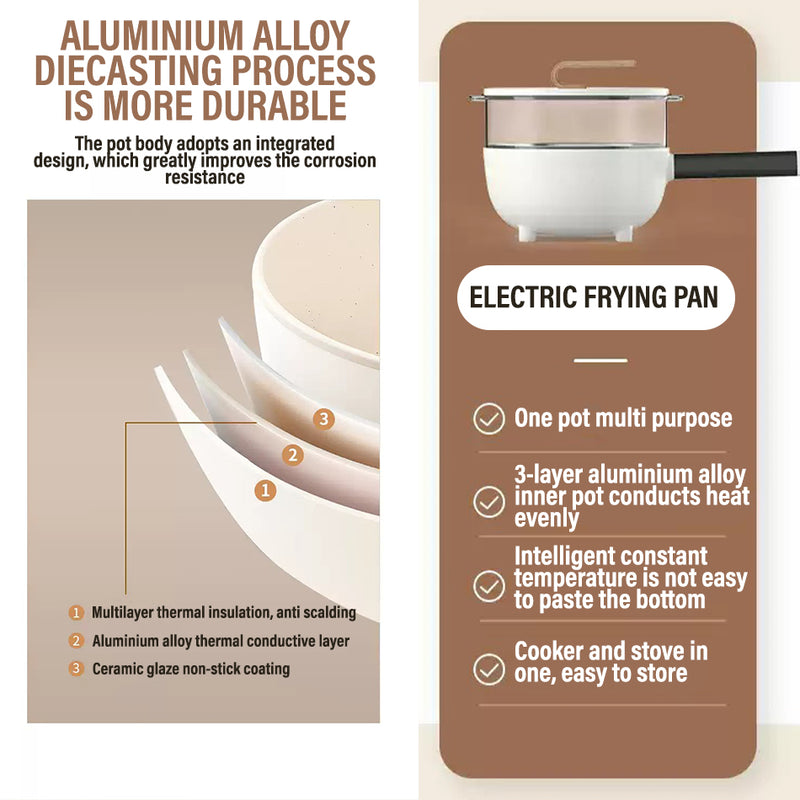 ALUMINIUM ALLOY DIECASTING PROCESS IS MORE DURABLE

The pot body adopts an integrated design, which greatly improves the corrosion resistance

3

2

1

1 Multilayer thermal insulation, anti scalding

2 Aluminium alloy thermal conductive layer

3 Ceramic glaze non-stick coating

ELECTRIC FRYING PAN

One pot multi purpose

3-layer aluminium alloy inner pot conducts heat evenly

Intelligent constant temperature is not easy to paste the bottom

Cooker and stove in one, easy to store