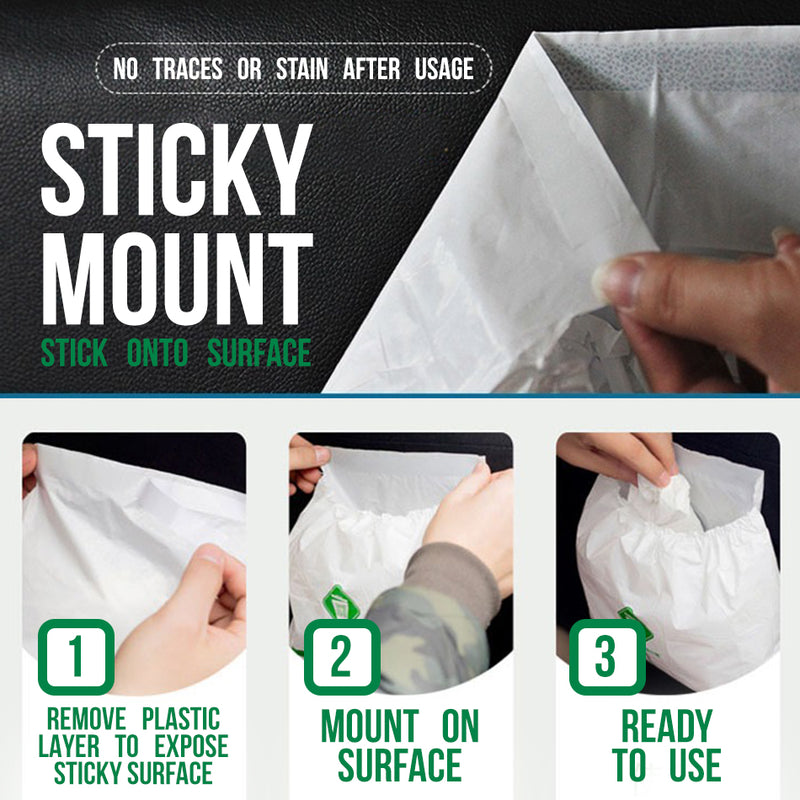 NO TRACES OR STAIN AFTER USAGE

STICKY MOUNT

STICK ONTO SURFACE

1

REMOVE PLASTIC LAYER TO EXPOSE STICKY SURFACE

2

MOUNT ON SURFACE

3

READY TO USE