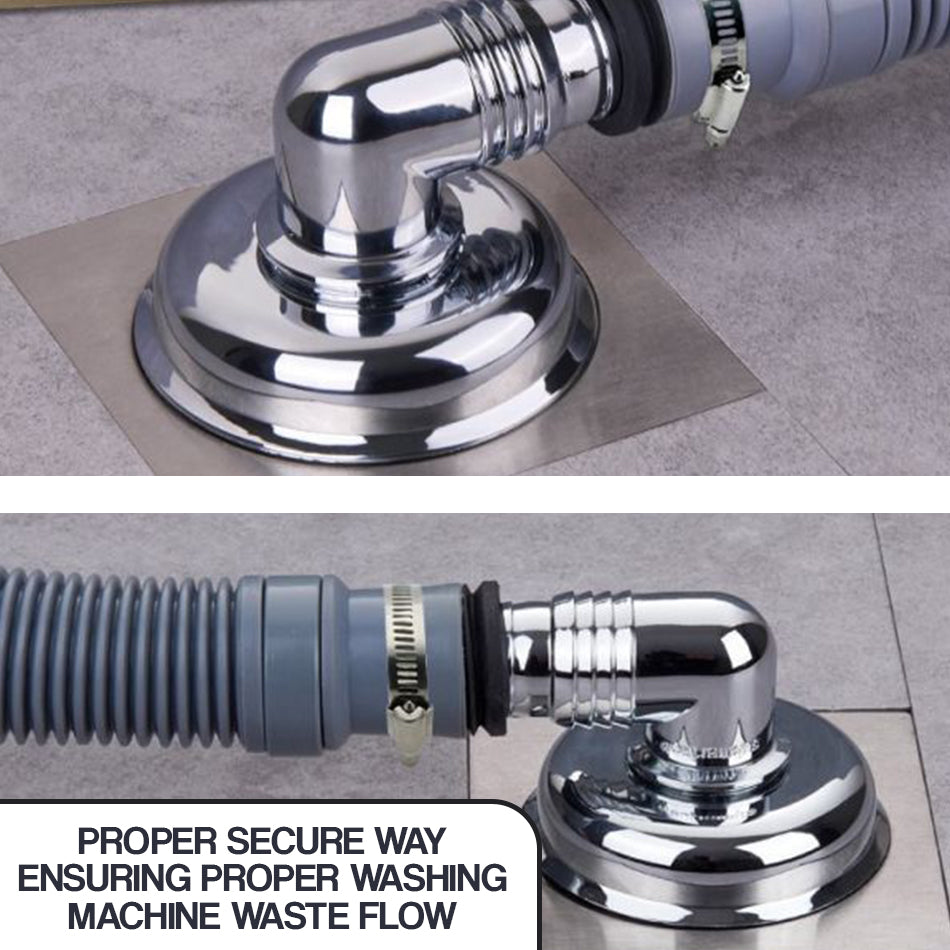 PROPER SECURE WAY ENSURING PROPER WASHING MACHINE WASTE FLOW