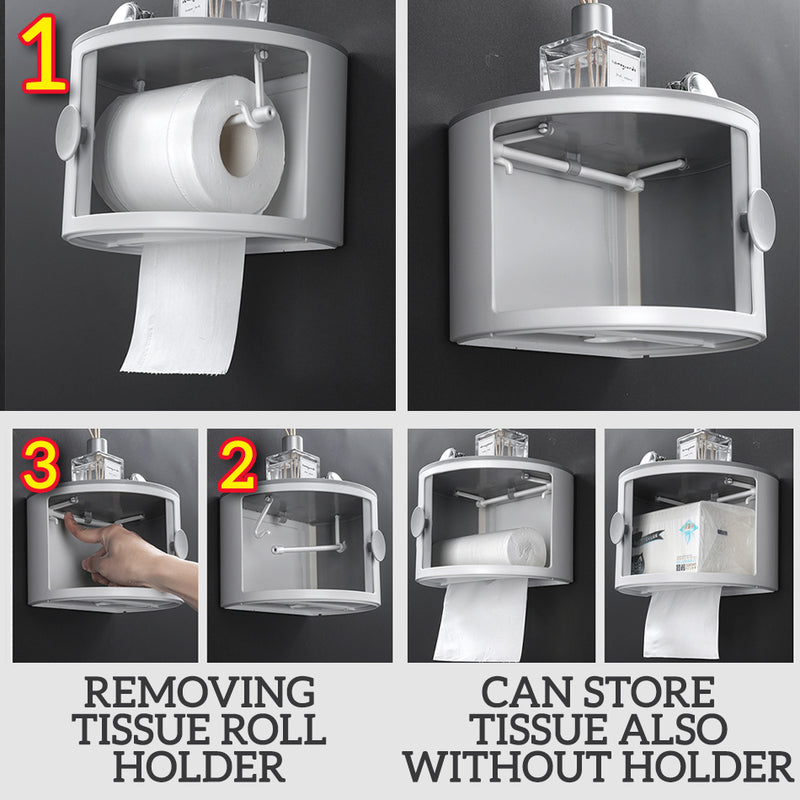 1

3

2

REMOVING TISSUE ROLL HOLDER

CAN STORE TISSUE ALSO WITHOUT HOLDER