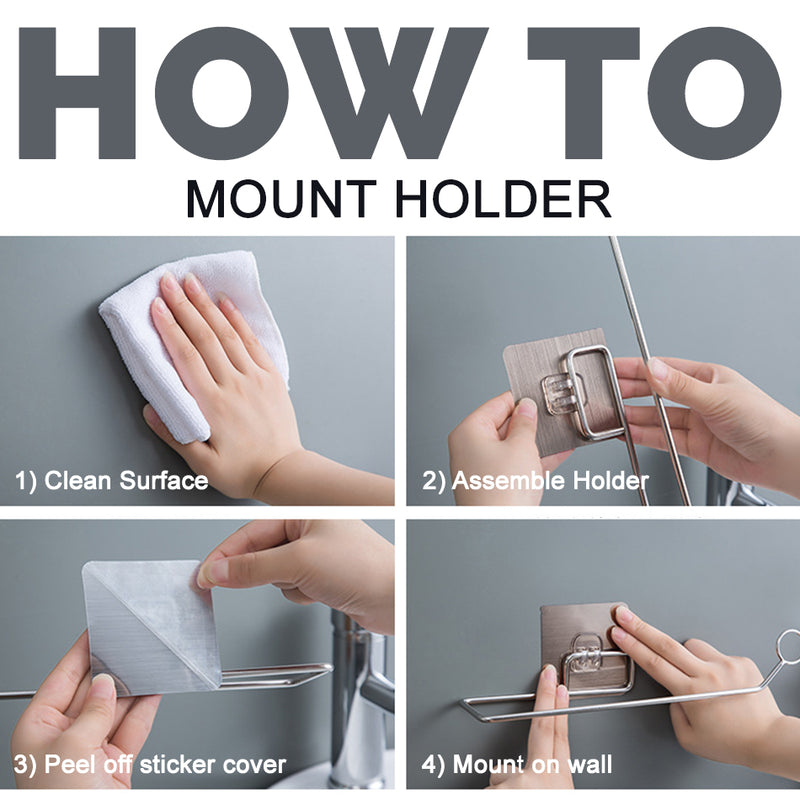 HOW TO
MOUNT HOLDER

1) Clean Surface

2) Assemble Holder

3) Peel off sticker cover

4) Mount on wall