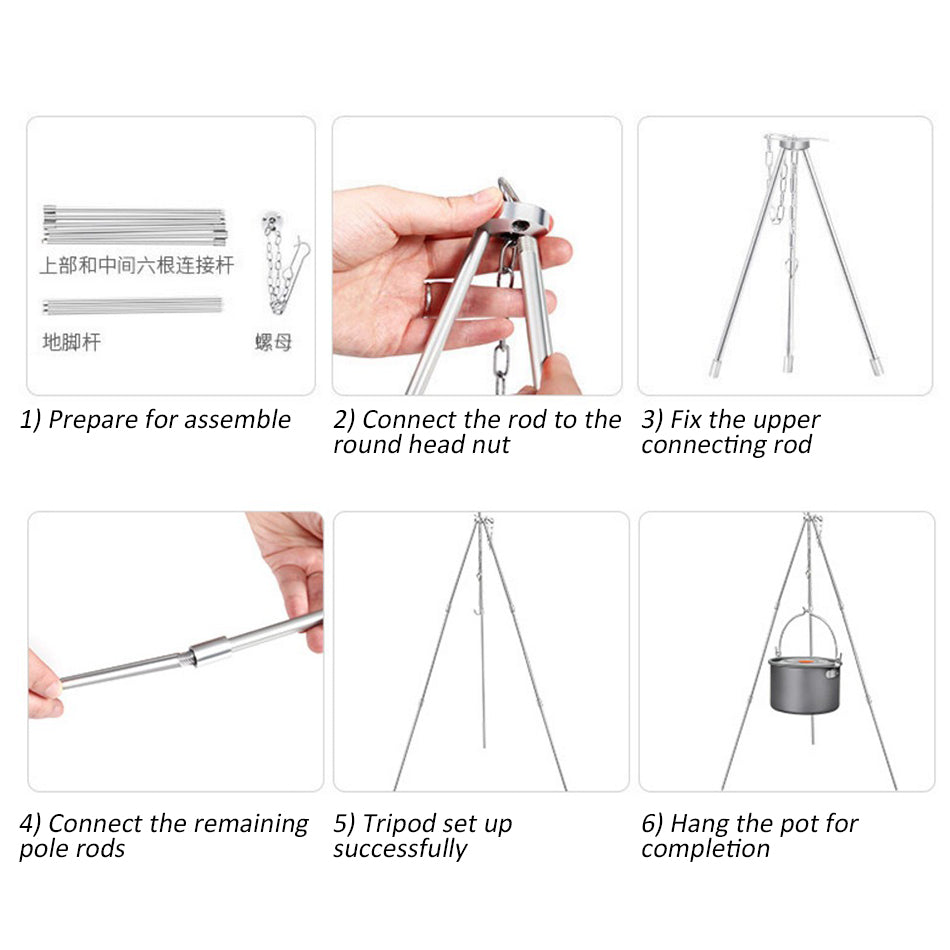 上部和中间六根连接杆

地脚杆

螺母

1) Prepare for assemble

2) Connect the rod to the round head nut

3) Fix the upper connecting rod

4) Connect the remaining pole rods

5) Tripod set up successfully

6) Hang the pot for completion