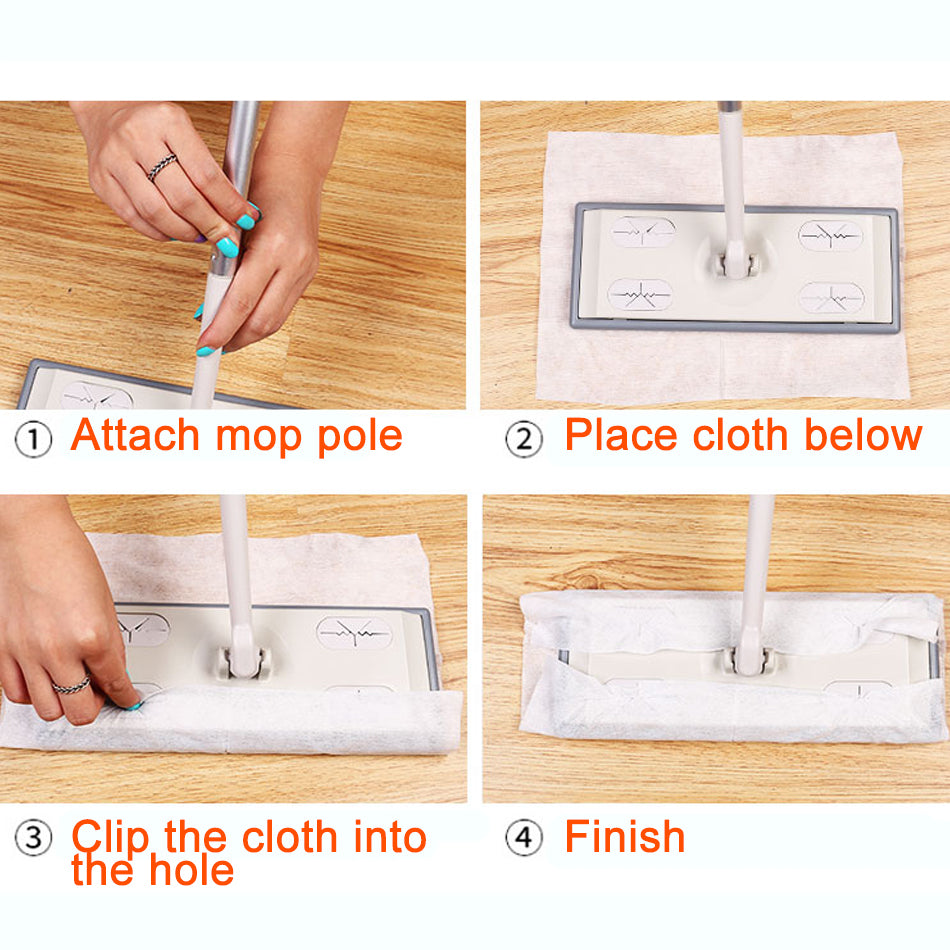 ① Attach mop pole

② Place cloth below

③ Clip the cloth into the hole

④ Finish