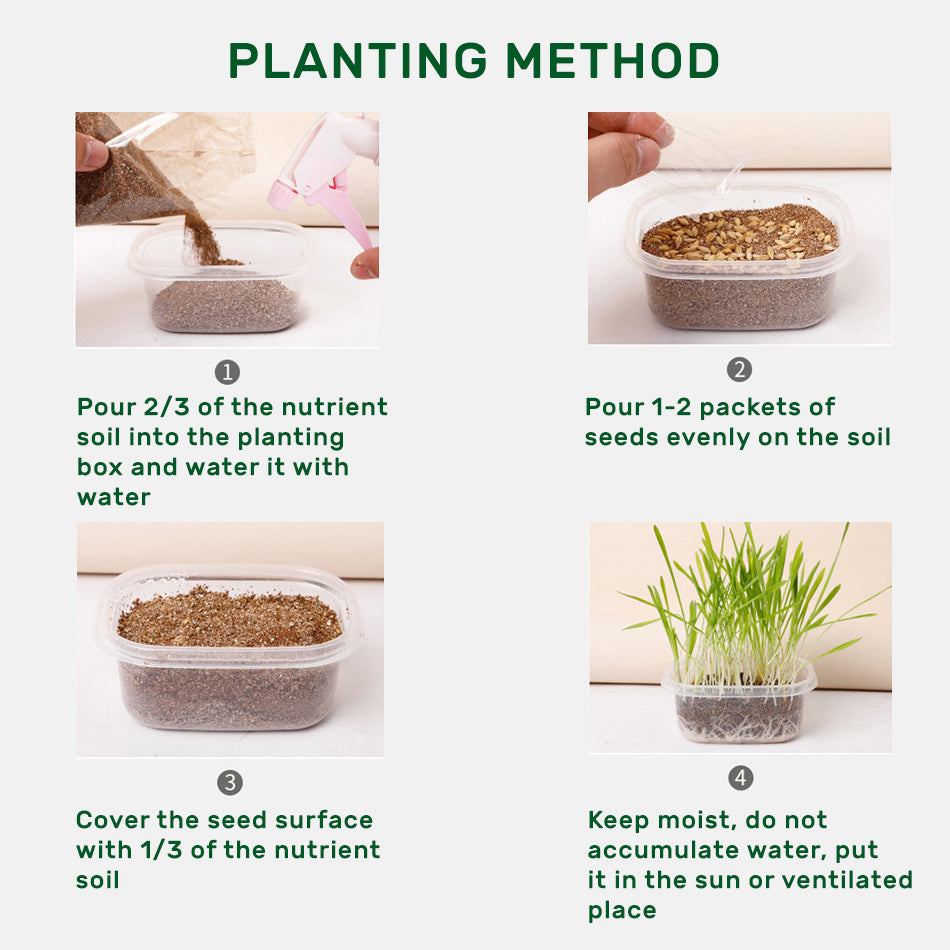 PLANTING METHOD

1
Pour 2/3 of the nutrient soil into the planting box and water it with water

2
Pour 1-2 packets of seeds evenly on the soil

3
Cover the seed surface with 1/3 of the nutrient soil

4
Keep moist, do not accumulate water, put it in the sun or ventilated place