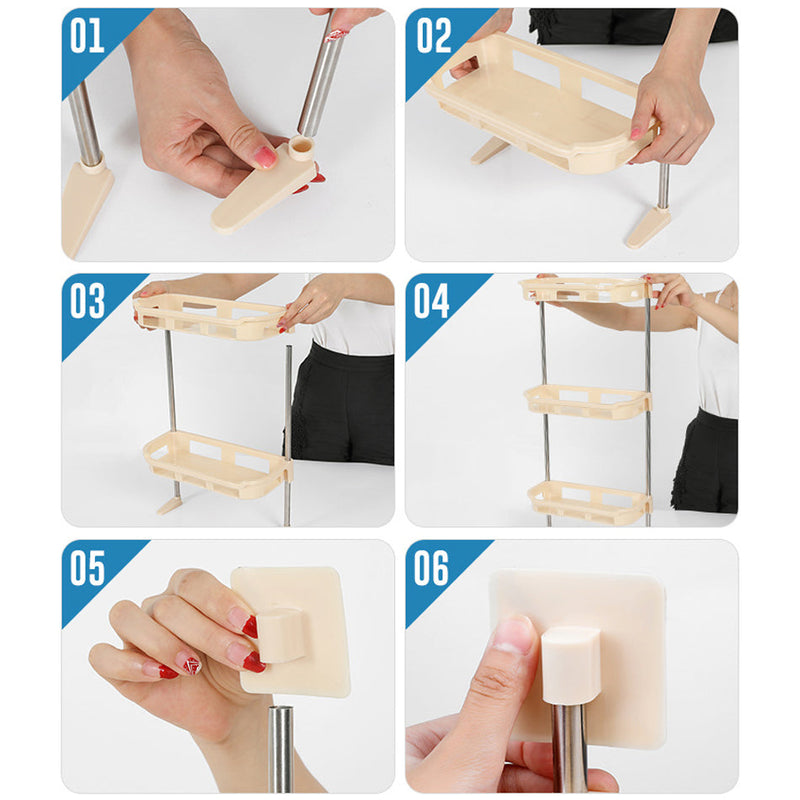 01

02

03

04

05

06