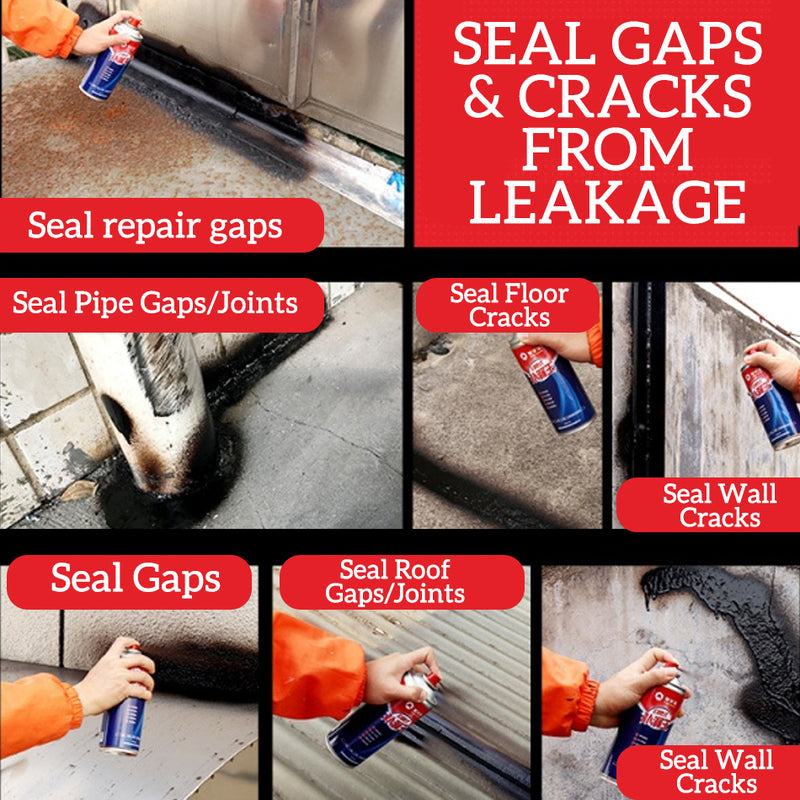 SEAL GAPS & CRACKS FROM LEAKAGE

Seal repair gaps

Seal Pipe Gaps/Joints

Seal Floor Cracks

Seal Wall Cracks

Seal Gaps

Seal Roof Gaps/Joints

Seal Wall Cracks