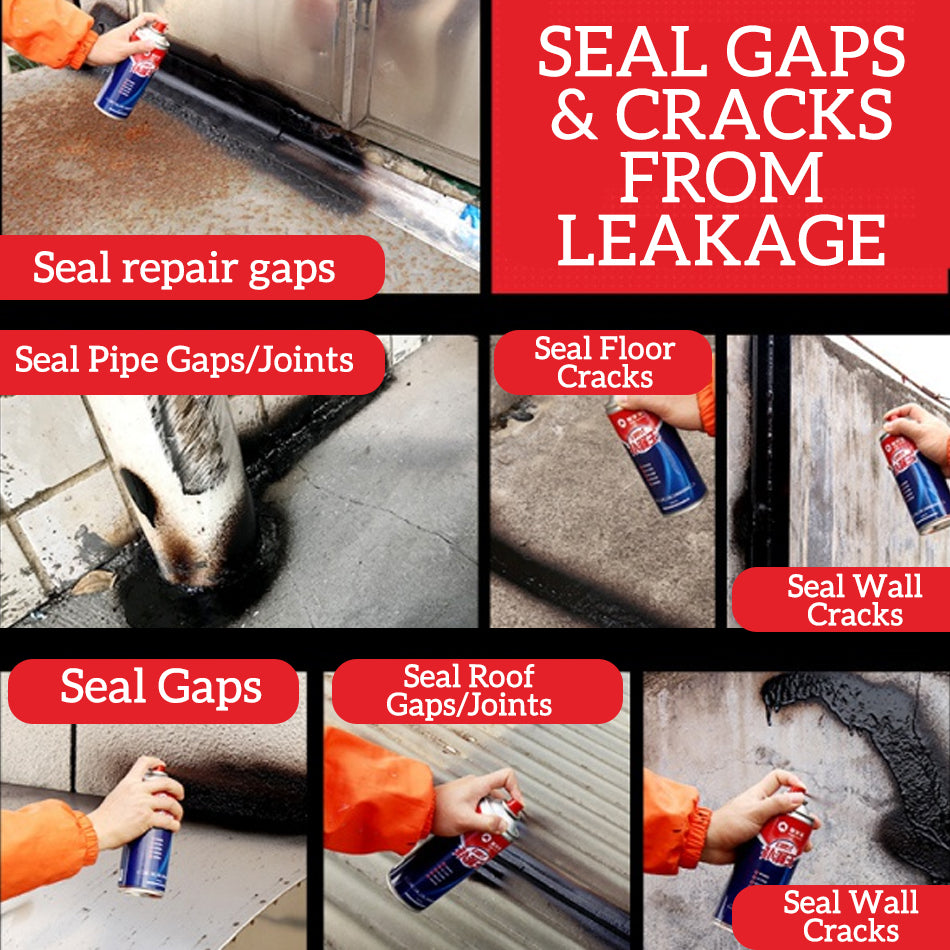 SEAL GAPS & CRACKS FROM LEAKAGE

Seal repair gaps

Seal Pipe Gaps/Joints

Seal Floor Cracks

Seal Wall Cracks

Seal Gaps

Seal Roof Gaps/Joints

Seal Wall Cracks