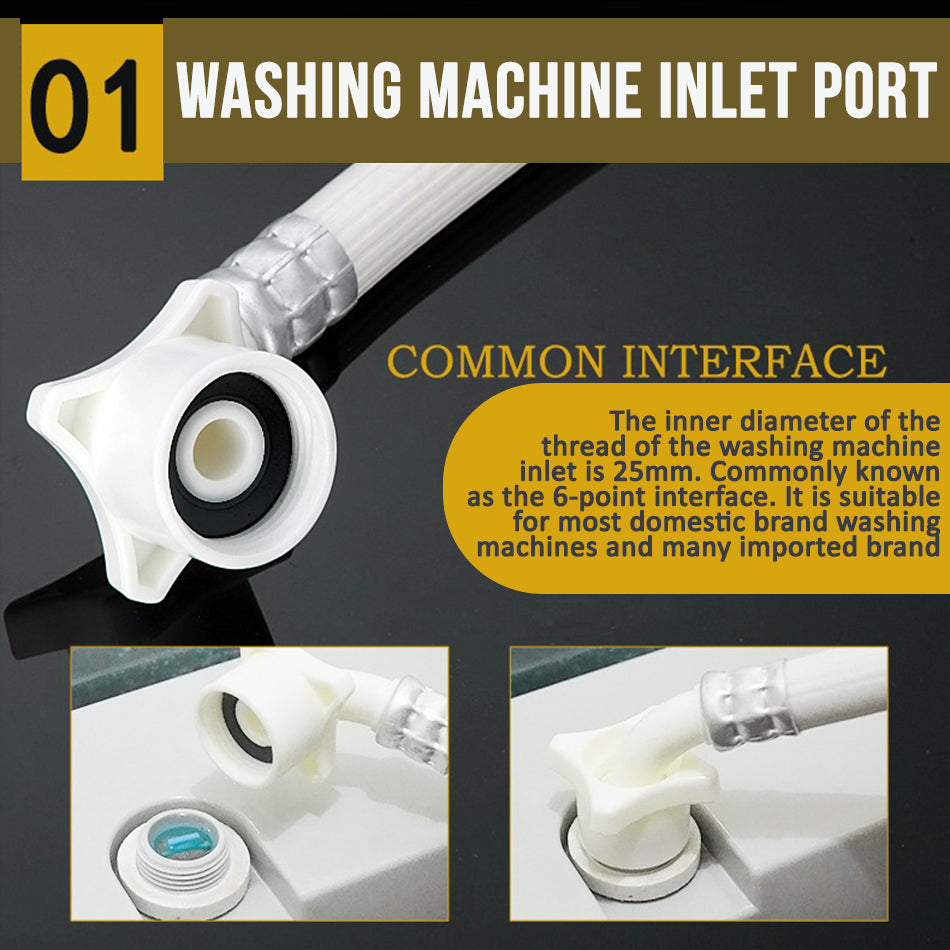 01 WASHING MACHINE INLET PORT

COMMON INTERFACE

The inner diameter of the thread of the washing machine inlet is 25mm. Commonly known as the 6-point interface. It is suitable for most domestic brand washing machines and many imported brand