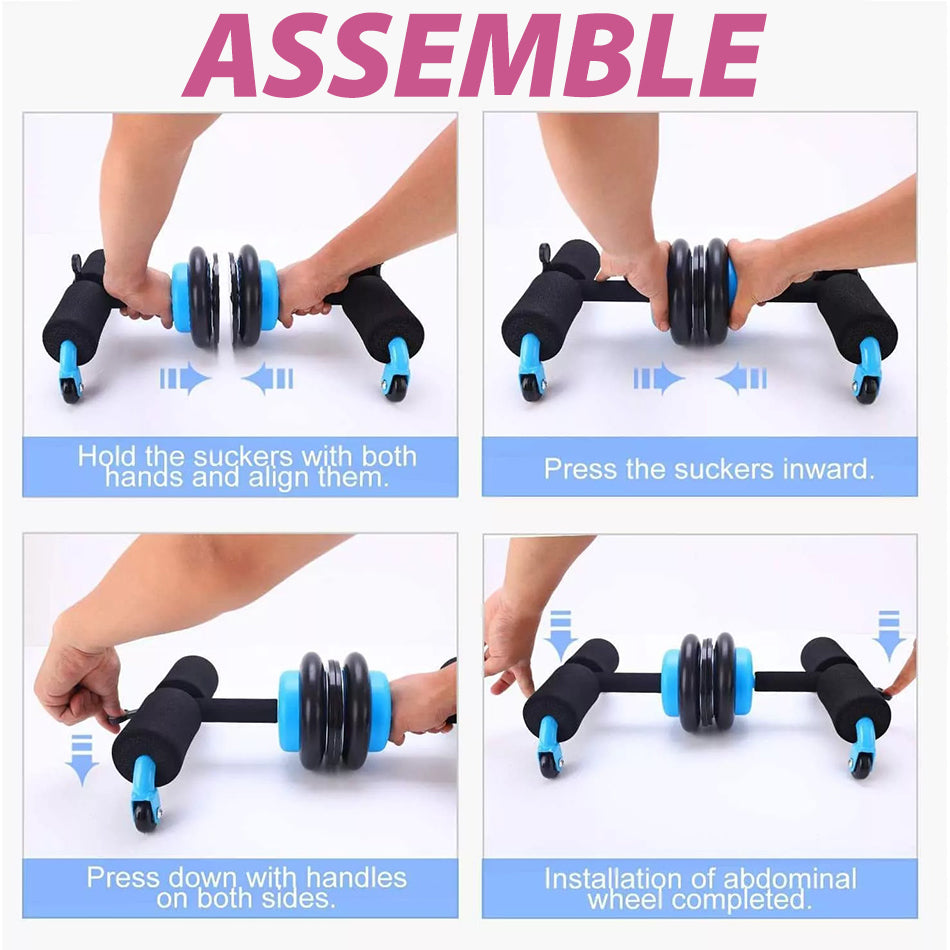 ASSEMBLE

Hold the suckers with both hands and align them.

Press the suckers inward.

Press down with handles on both sides.

Installation of abdominal wheel completed.