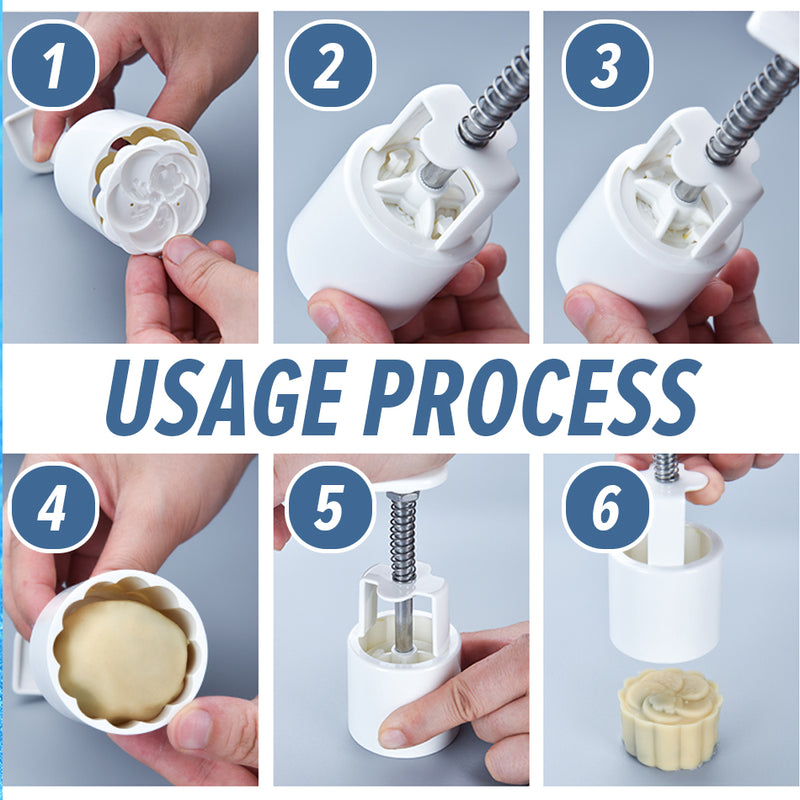 1
2
3
USAGE PROCESS
4
5
6