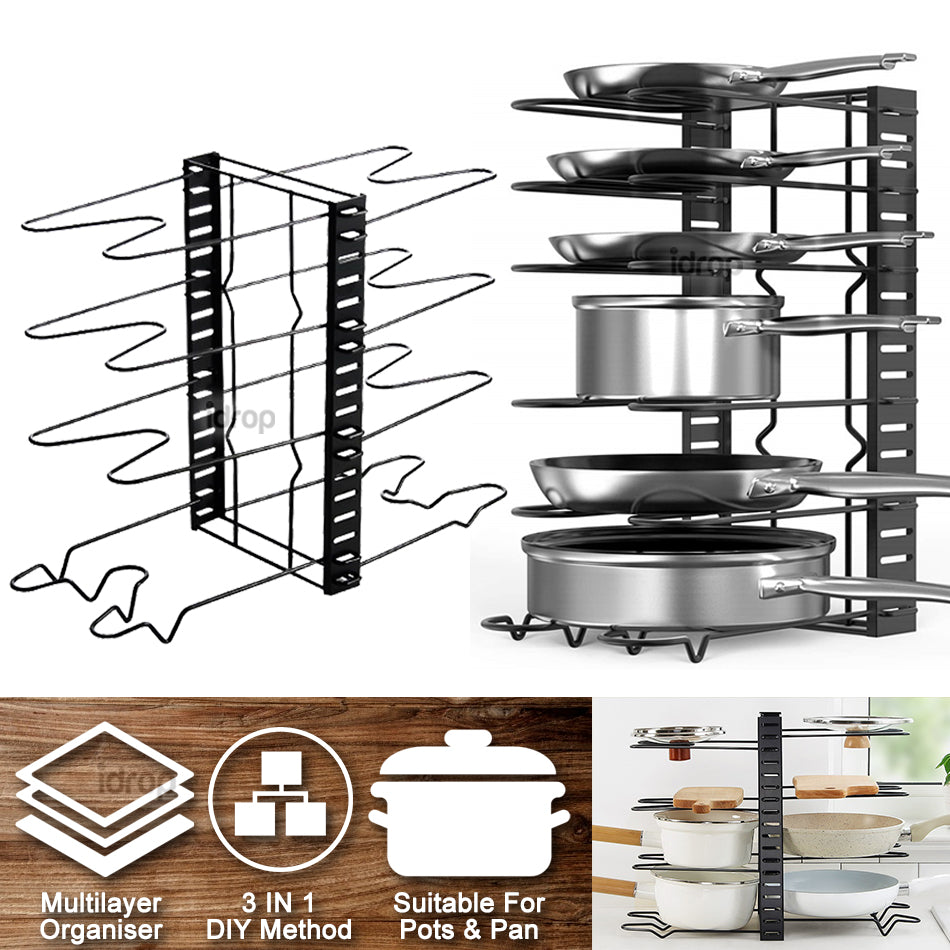 idrop

idrop

idrop

Multilayer Organiser

3 IN 1 DIY Method

Suitable For Pots & Pan