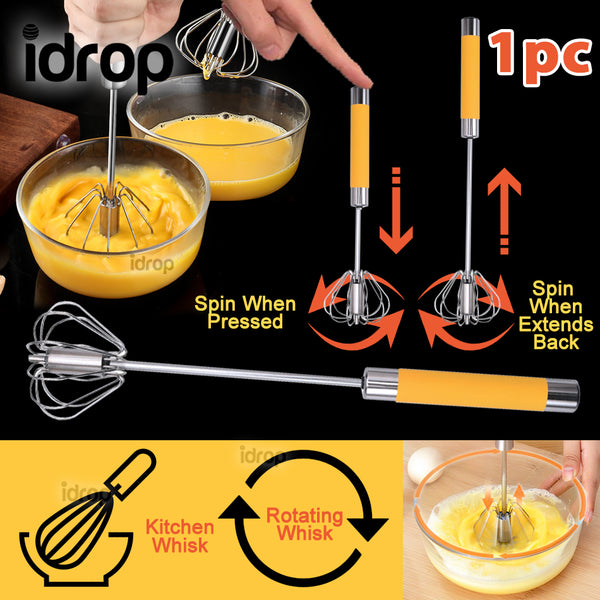 idrop

1pc

idrop

Spin When Pressed

Spin When Extends Back

idrop

idrop

Kitchen Whisk

Rotating Whisk