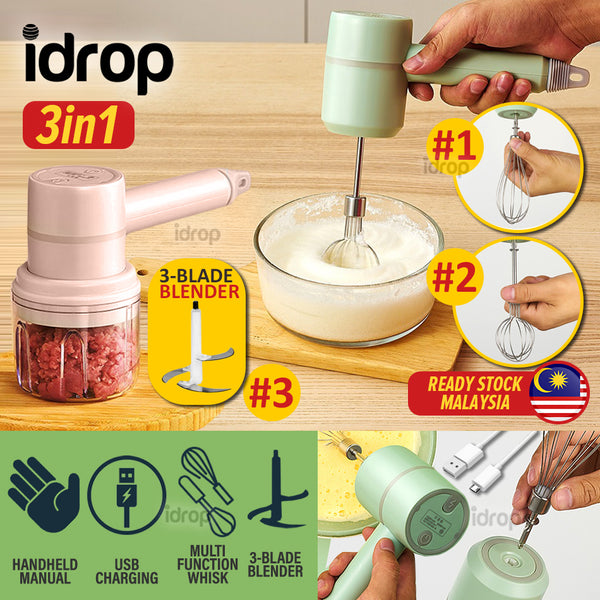 idrop

3in1

#1

idrop

idrop

3-BLADE BLENDER

#2

#3

READY STOCK MALAYSIA

idrop

idrop

HANDHELD MANUAL

USB CHARGING

MULTI FUNCTION WHISK

3-BLADE BLENDER