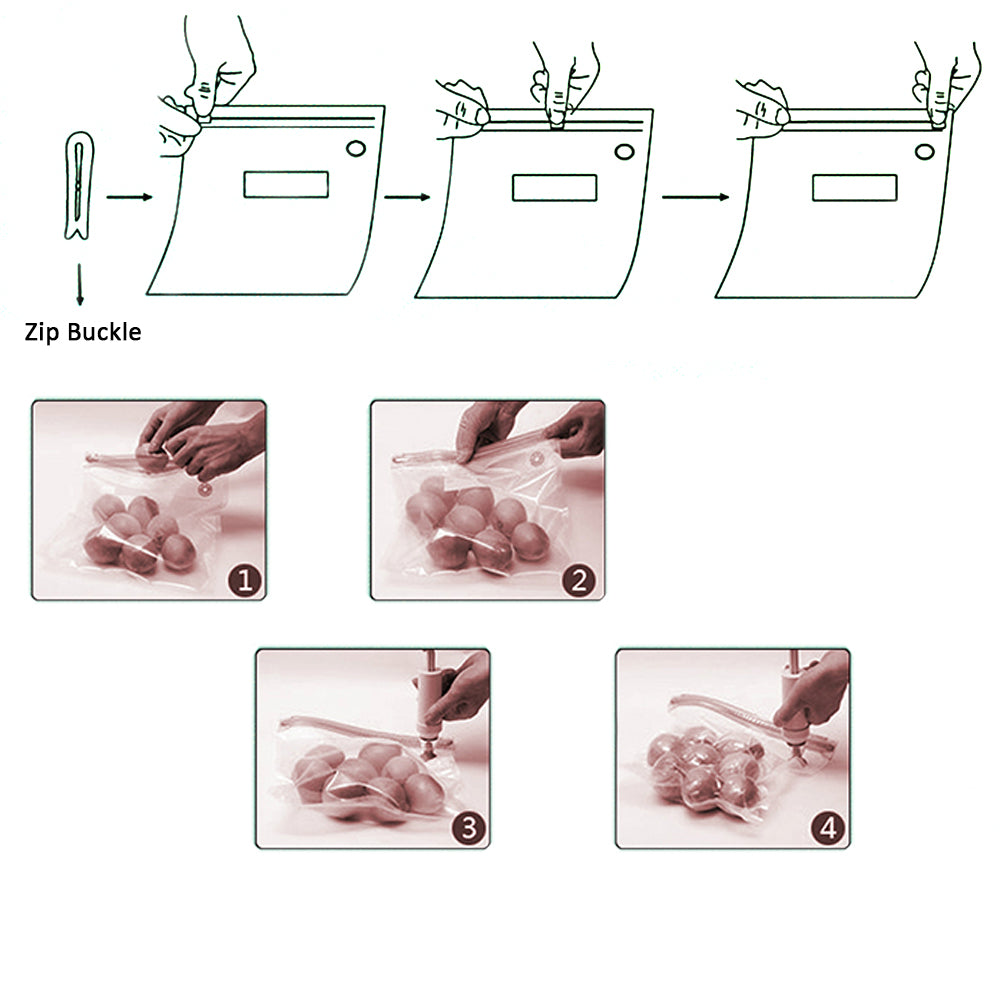 Zip Buckle

1

2

3

4