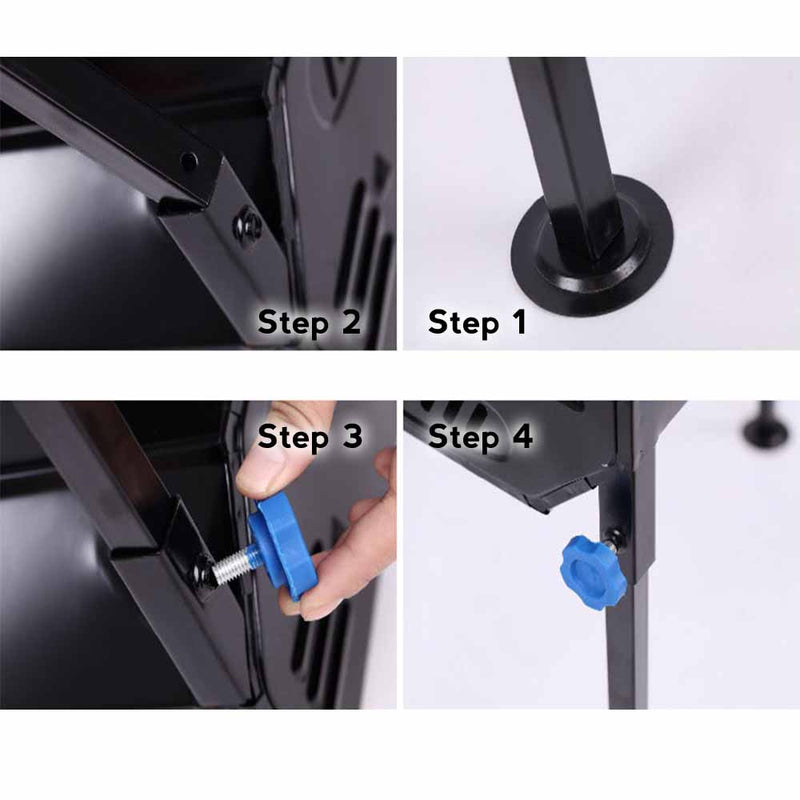 Step 2

Step 1

Step 3

Step 4