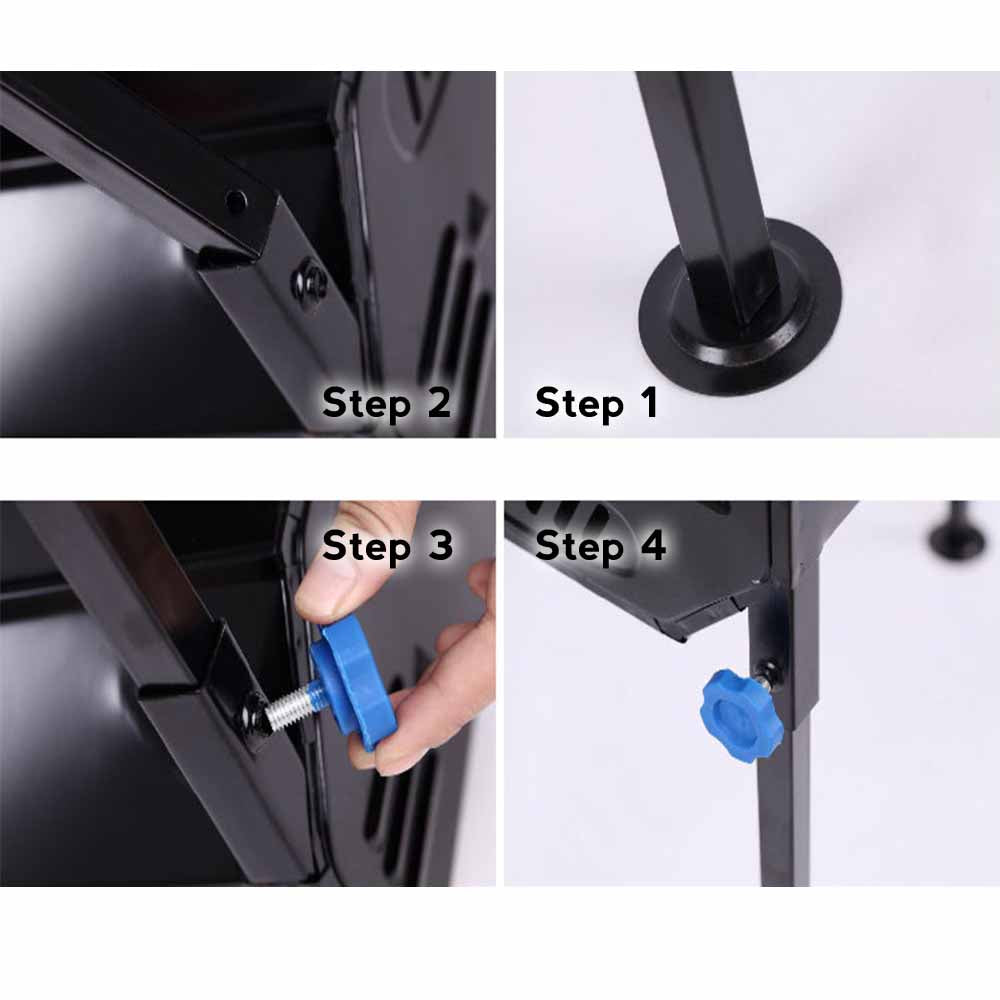 Step 2

Step 1

Step 3

Step 4